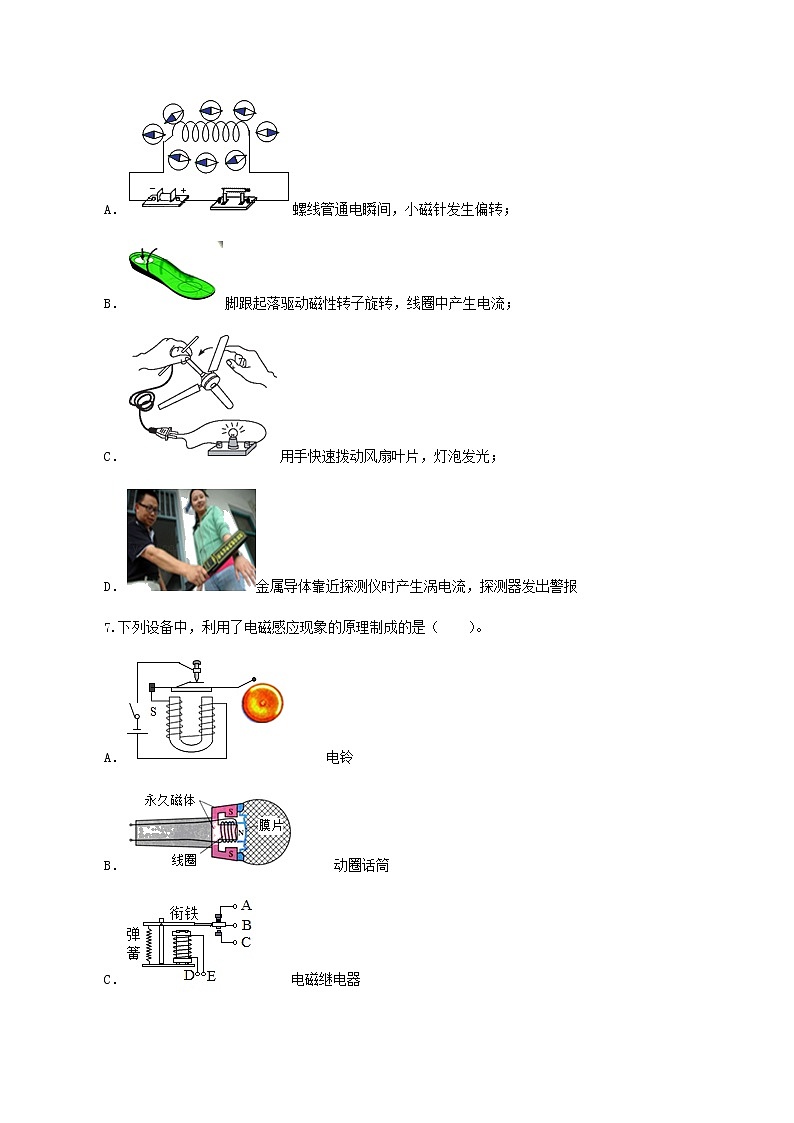 A. 螺线管通电瞬间，小磁针发生偏转；

B. 脚跟起落驱动磁性转子旋转，线圈中产生电流；

C. 用手快速拨动风扇叶片，灯泡发光；

D. 金属导体靠近探测仪时产生涡电流，探测器发出警报

7. 下列设备中，利用了电磁感应现象的原理制成的是（　　）。

S

A. 电铃

永久磁体

S

N

S

膜片

线圈

B. 动圈话筒

衔铁

A

B

C

弹簧

D E

C. 电磁继电器