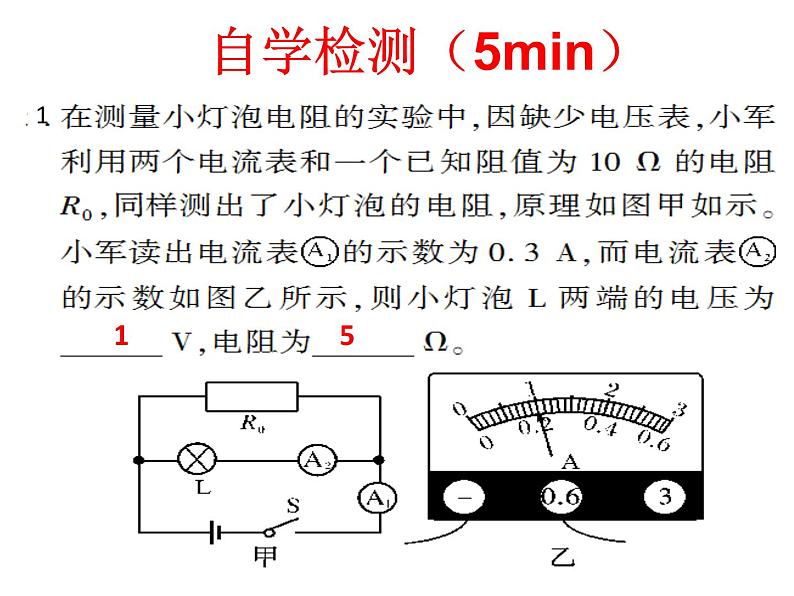 自学检测（5min）

1 在测量小灯泡电阻的实验中，因缺少电压表，小军利用两个电流表和一个已知阻值为 10 Ω 的电阻 $R_0$，同样测出了小灯泡的电阻，原理如图甲如示。小军读出电流表$A_1$的示数为 0.3 A，而电流表$A_2$的示数如图乙所示，则小灯泡 L 两端的电压为 1 V，电阻为 5 Ω。

$R_0$
L
$A_2$
$A_1$
S
甲

0 1 2 3
0 0.2 0.4 0.6
A
− 0.6 3
乙