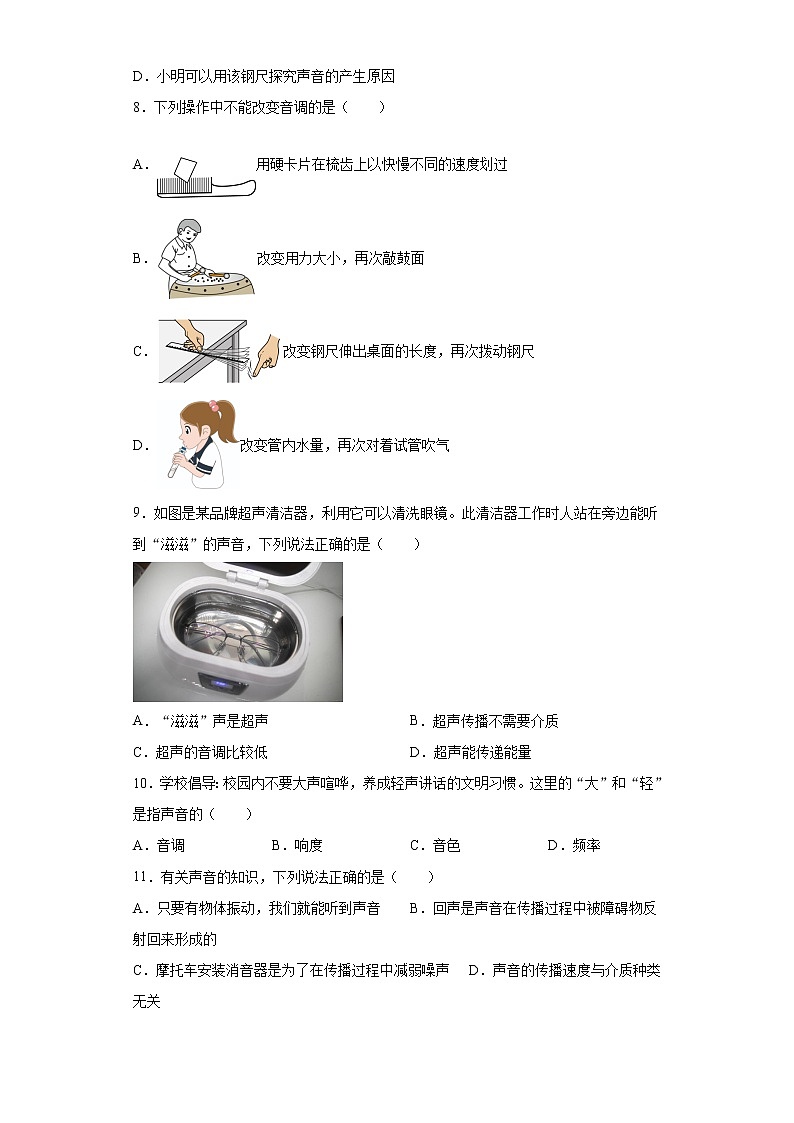 D．小明可以用该钢尺探究声音的产生原因

8．下列操作中不能改变音调的是（　　）

A． 用硬卡片在梳齿上以快慢不同的速度划过

B． 改变用力大小，再次敲鼓面

C． 改变钢尺伸出桌面的长度，再次拨动钢尺

D． 改变管内水量，再次对着试管吹气

9．如图是某品牌超声清洁器，利用它可以清洗眼镜。此清洁器工作时人站在旁边能听到“滋滋”的声音，下列说法正确的是（　　）

A．“滋滋”声是超声　　B．超声传播不需要介质

C．超声的音调比较低　　D．超声能传递能量

10．学校倡导：校园内不要大声喧哗，养成轻声讲话的文明习惯。这里的“大”和“轻”是指声音的（　　）

A．音调　　B．响度　　C．音色　　D．频率

11．有关声音的知识，下列说法正确的是（　　）

A．只要有物体振动，我们就能听到声音　　B．回声是声音在传播过程中被障碍物反射回来形成的

C．摩托车安装消音器是为了在传播过程中减弱噪声　　D．声音的传播速度与介质种类无关