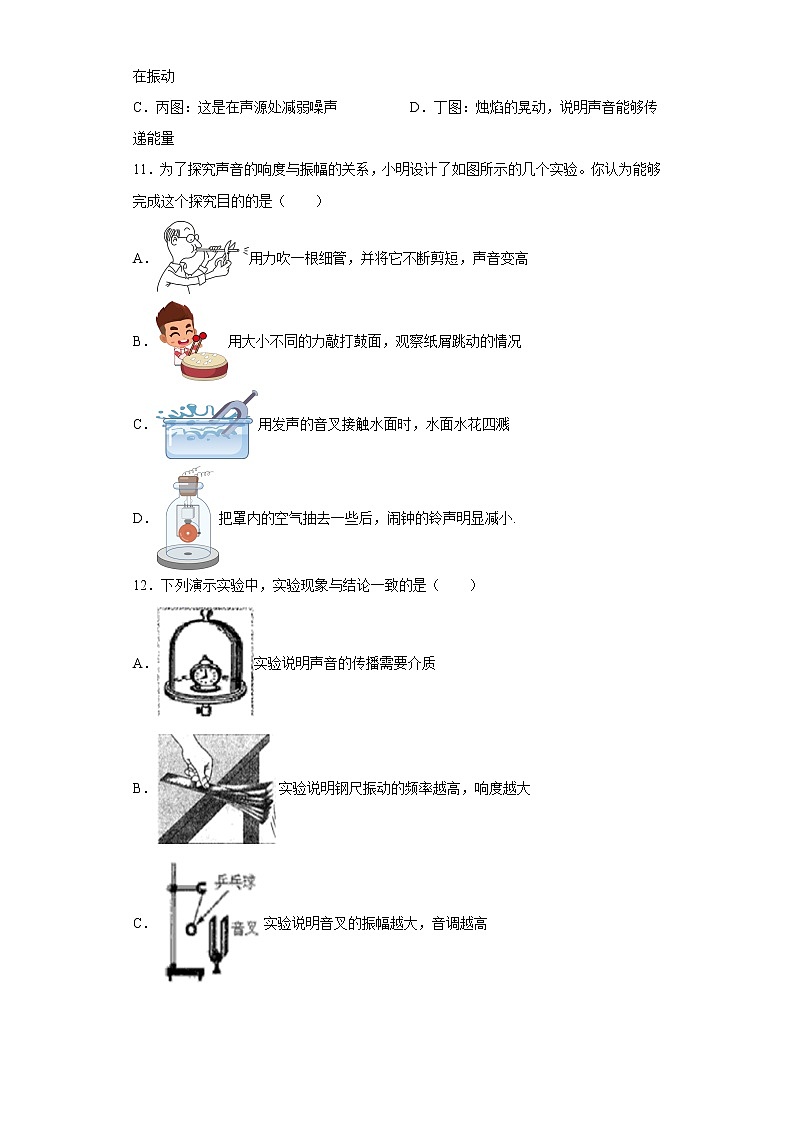 在振动

C．丙图：这是在声源处减弱噪声　　　　D．丁图：烛焰的晃动，说明声音能够传递能量

11．为了探究声音的响度与振幅的关系，小明设计了如图所示的几个实验。你认为能够完成这个探究目的的是（　　）

A．用力吹一根细管，并将它不断剪短，声音变高

B．用大小不同的力敲打鼓面，观察纸屑跳动的情况

C．用发声的音叉接触水面时，水面水花四溅

D．把罩内的空气抽去一些后，闹钟的铃声明显减小.

12．下列演示实验中，实验现象与结论一致的是（　　）

A．实验说明声音的传播需要介质

B．实验说明钢尺振动的频率越高，响度越大

C．乒乓球 音叉 实验说明音叉的振幅越大，音调越高