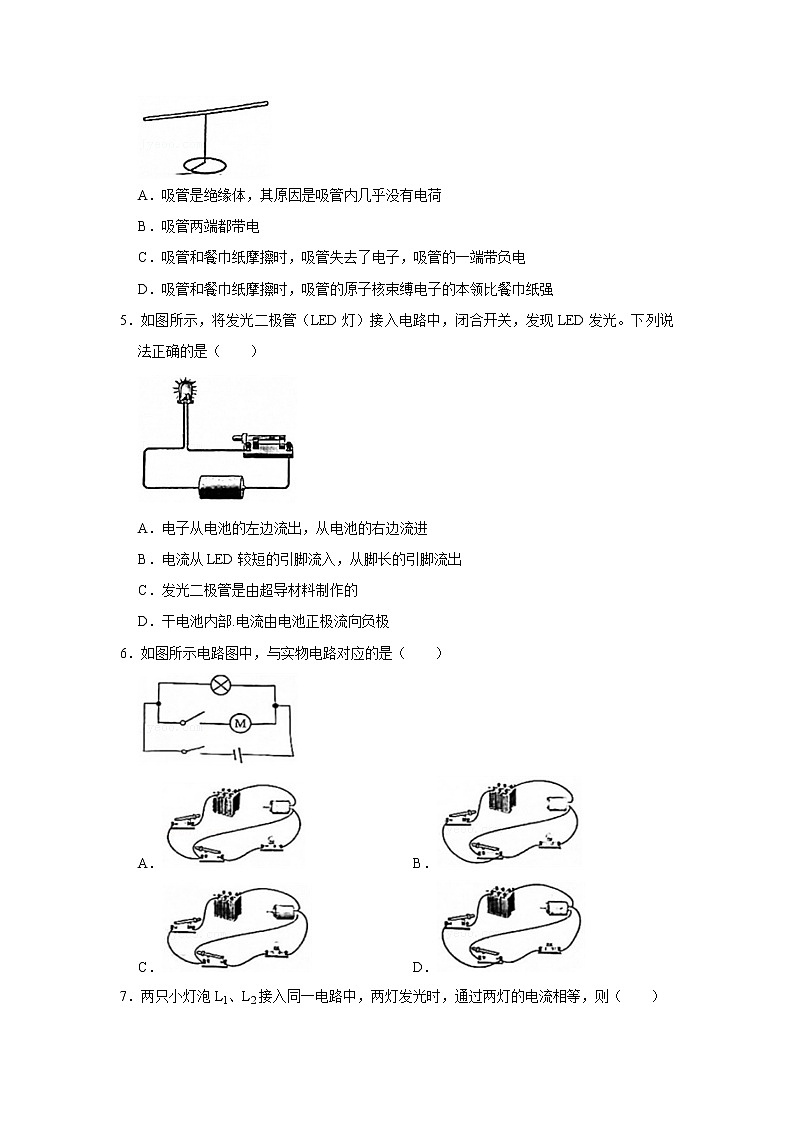 A．吸管是绝缘体，其原因是吸管内几乎没有电荷

B．吸管两端都带电

C．吸管和餐巾纸摩擦时，吸管失去了电子，吸管的一端带负电

D．吸管和餐巾纸摩擦时，吸管的原子核束缚电子的本领比餐巾纸强

5．如图所示，将发光二极管（LED 灯）接入电路中，闭合开关，发现 LED 发光。下列说法正确的是（　　）

A．电子从电池的左边流出，从电池的右边流进

B．电流从 LED 较短的引脚流入，从脚长的引脚流出

C．发光二极管是由超导材料制作的

D．干电池内部.电流由电池正极流向负极

6．如图所示电路图中，与实物电路对应的是（　　）

M

A．

B．

C．

D．

7．两只小灯泡 $L_1$、$L_2$ 接入同一电路中，两灯发光时，通过两灯的电流相等，则（　　）