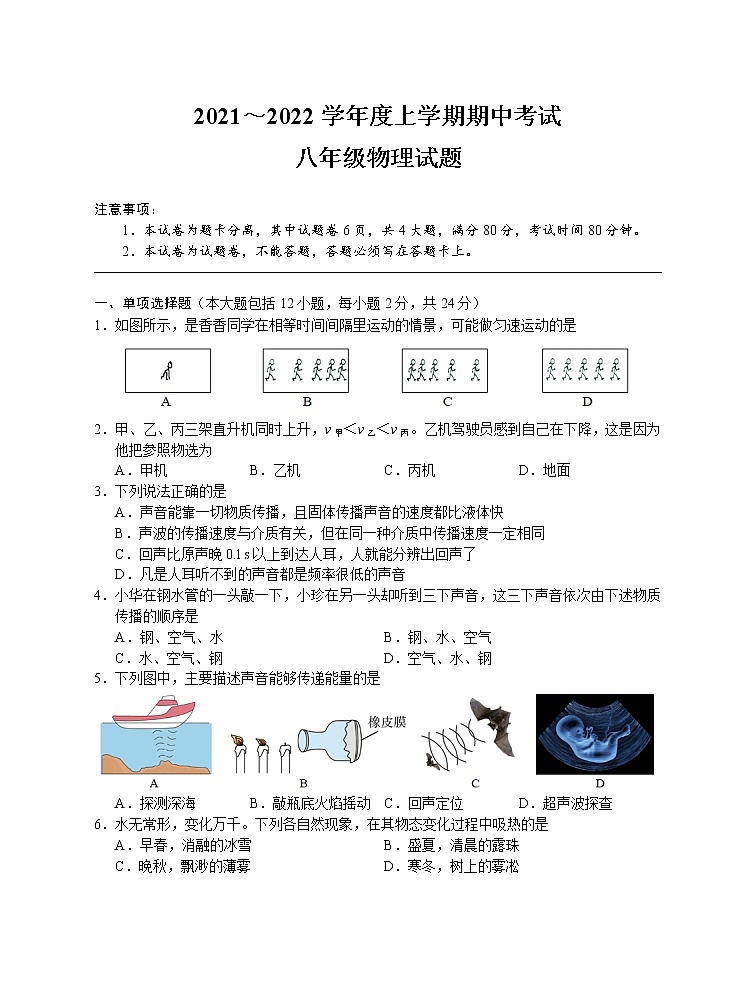 2021～2022 学年度上学期期中考试
八年级物理试题

注意事项：
1．本试卷为题卡分离，其中试题卷 6 页，共 4 大题，满分 80 分，考试时间 80 分钟。
2．本试卷为试题卷，不能答题，答题必须写在答题卡上。

一、单项选择题（本大题包括 12 小题，每小题 2 分，共 24 分）
1．如图所示，是香香同学在相等时间间隔里运动的情景，可能做匀速运动的是

A B C D

2．甲、乙、丙三架直升机同时上升，$v_{甲}<v_{乙}<v_{丙}$。乙机驾驶员感到自己在下降，这是因为他把参照物选为
A．甲机 B．乙机 C．丙机 D．地面
3．下列说法正确的是
A．声音能靠一切物质传播，且固体传播声音的速度都比液体快
B．声波的传播速度与介质有关，但在同一种介质中传播速度一定相同
C．回声比原声晚 0.1 s 以上到达人耳，人就能分辨出回声了
D．凡是人耳听不到的声音都是频率很低的声音
4．小华在钢水管的一头敲一下，小珍在另一头却听到三下声音，这三下声音依次由下述物质传播的顺序是
A．钢、空气、水 B．钢、水、空气
C．水、空气、钢 D．空气、水、钢
5．下列图中，主要描述声音能够传递能量的是

橡皮膜
A B C D
A．探测深海 B．敲瓶底火焰摇动 C．回声定位 D．超声波探查
6．水无常形，变化万千。下列各自然现象，在其物态变化过程中吸热的是
A．早春，消融的冰雪 B．盛夏，清晨的露珠
C．晚秋，飘渺的薄雾 D．寒冬，树上的雾凇