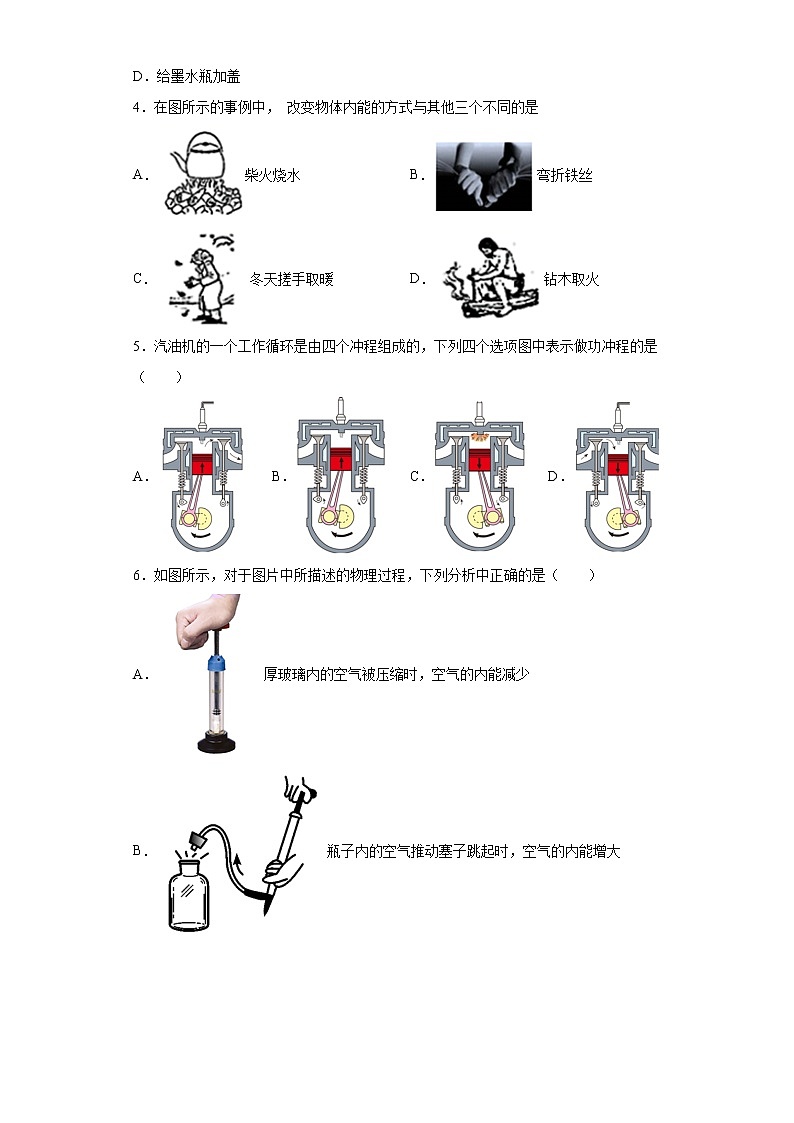 D．给墨水瓶加盖

4．在图所示的事例中， 改变物体内能的方式与其他三个不同的是

A． 柴火烧水

B． 弯折铁丝

C． 冬天搓手取暖

D． 钻木取火

5．汽油机的一个工作循环是由四个冲程组成的，下列四个选项图中表示做功冲程的是（　　）

A．

B．

C．

D．

6．如图所示，对于图片中所描述的物理过程，下列分析中正确的是（　　）

A． 厚玻璃内的空气被压缩时，空气的内能减少

B． 瓶子内的空气推动塞子跳起时，空气的内能增大