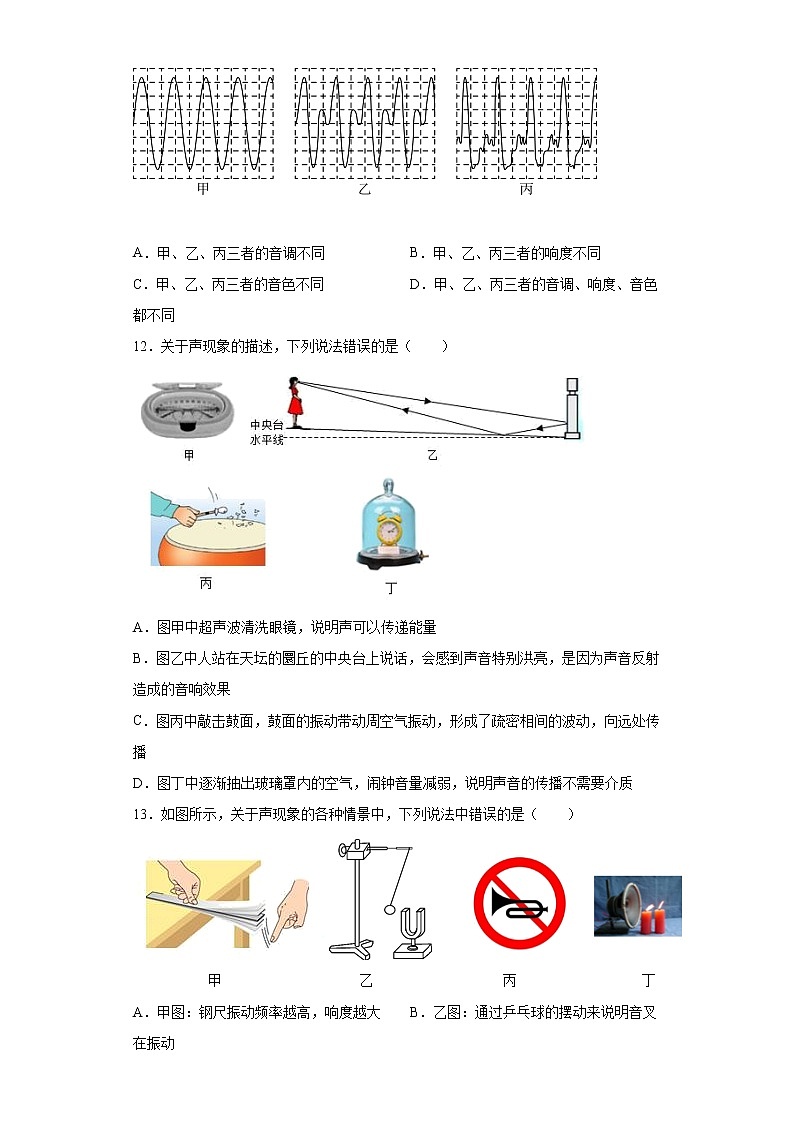 甲　　　　乙　　　　丙

A．甲、乙、丙三者的音调不同　　B．甲、乙、丙三者的响度不同

C．甲、乙、丙三者的音色不同　　D．甲、乙、丙三者的音调、响度、音色都不同

12．关于声现象的描述，下列说法错误的是（　　）

中央台
水平线

甲　　　　乙

丙　　　　丁

A．图甲中超声波清洗眼镜，说明声可以传递能量

B．图乙中人站在天坛的圜丘的中央台上说话，会感到声音特别洪亮，是因为声音反射造成的音响效果

C．图丙中敲击鼓面，鼓面的振动带动周空气振动，形成了疏密相间的波动，向远处传播

D．图丁中逐渐抽出玻璃罩内的空气，闹钟音量减弱，说明声音的传播不需要介质

13．如图所示，关于声现象的各种情景中，下列说法中错误的是（　　）

甲　　　　乙　　　　丙　　　　丁

A．甲图：钢尺振动频率越高，响度越大　　B．乙图：通过乒乓球的摆动来说明音叉在振动