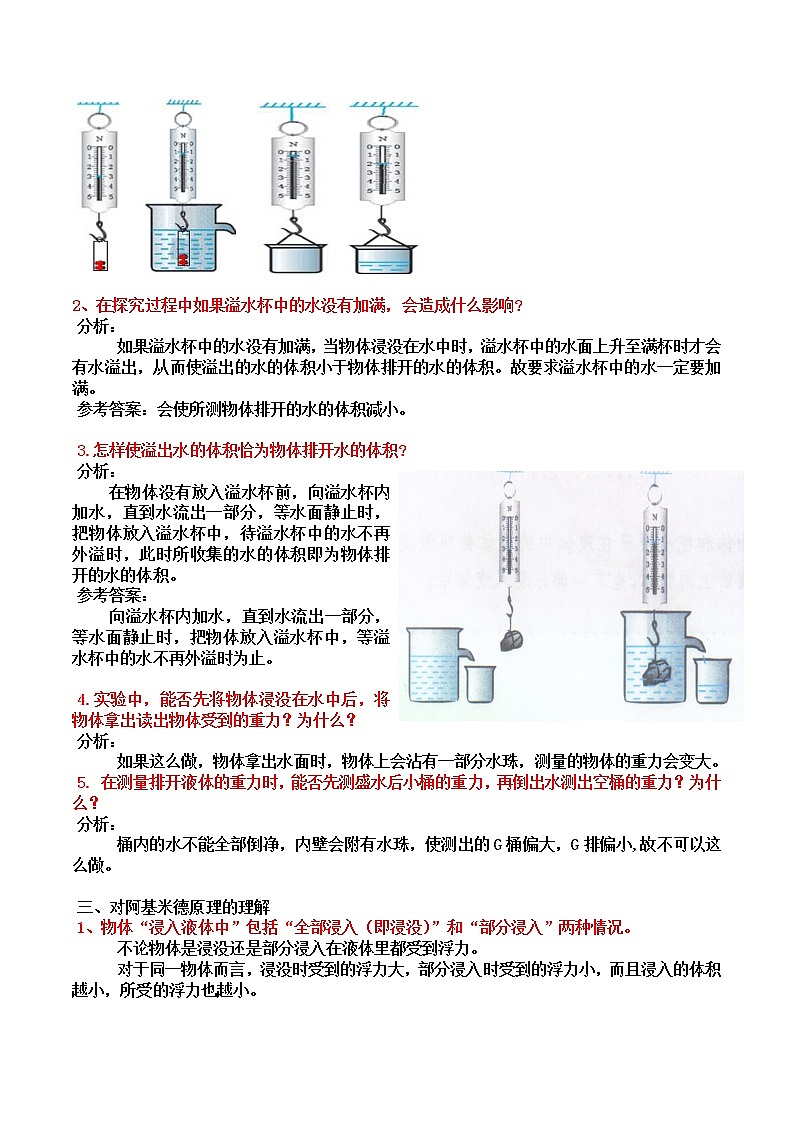 2、在探究过程中如果溢水杯中的水没有加满，会造成什么影响？
分析：
如果溢水杯中的水没有加满，当物体浸没在水中时，溢水杯中的水面上升至满杯时才会有水溢出，从而使溢出的水的体积小于物体排开的水的体积。故要求溢水杯中的水一定要加满。
参考答案：会使所测物体排开的水的体积减小。

3.怎样使溢出水的体积恰为物体排开水的体积？
分析：
在物体没有放入溢水杯前，向溢水杯内加水，直到水流出一部分，等水面静止时，把物体放入溢水杯中，待溢水杯中的水不再外溢时，此时所收集的水的体积即为物体排开的水的体积。
参考答案：
向溢水杯内加水，直到水流出一部分，等水面静止时，把物体放入溢水杯中，等溢水杯中的水不再外溢时为止。

4.实验中，能否先将物体浸没在水中后，将物体拿出读出物体受到的重力？为什么？
分析：
如果这么做，物体拿出水面时，物体上会沾有一部分水珠，测量的物体的重力会变大。
5. 在测量排开液体的重力时，能否先测盛水后小桶的重力，再倒出水测出空桶的重力？为什么？
分析：
桶内的水不能全部倒净，内壁会附有水珠，使测出的G桶偏大，G排偏小,故不可以这么做。

三、对阿基米德原理的理解
1、物体“浸入液体中”包括“全部浸入（即浸没）”和“部分浸入”两种情况。
不论物体是浸没还是部分浸入在液体里都受到浮力。
对于同一物体而言，浸没时受到的浮力大，部分浸入时受到的浮力小，而且浸入的体积越小，所受的浮力也越小。