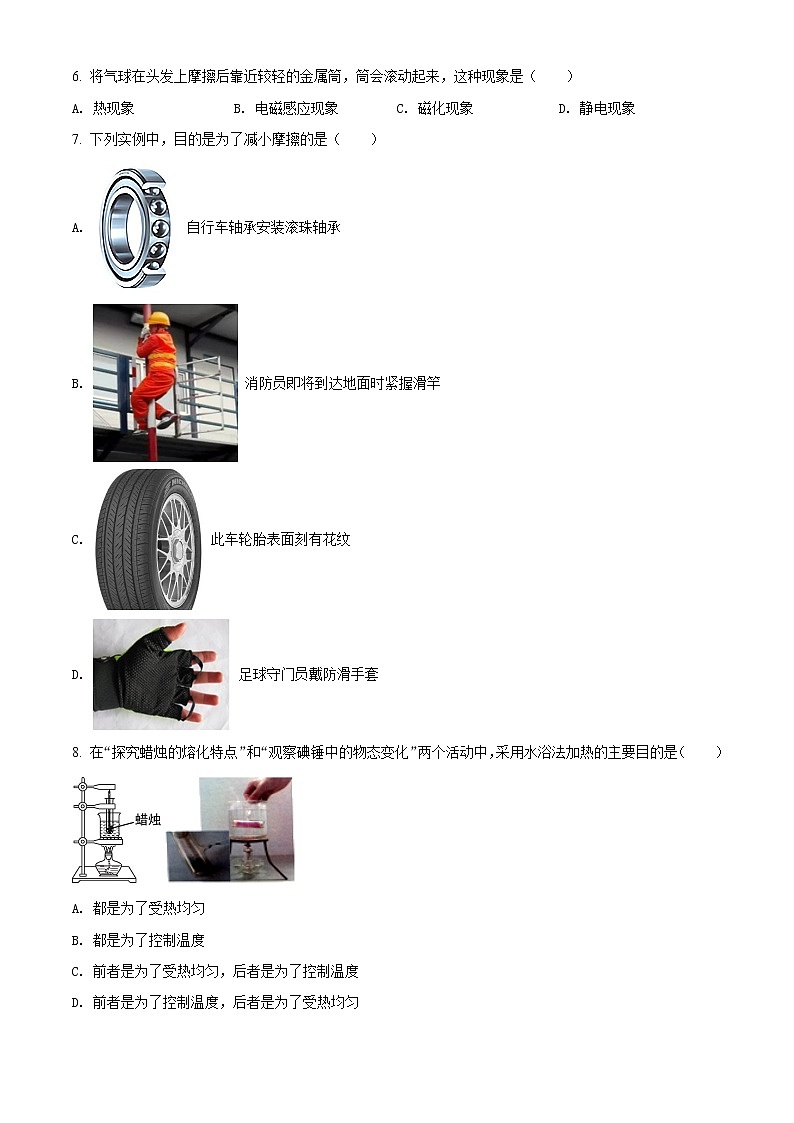 6. 将气球在头发上摩擦后靠近较轻的金属筒，筒会滚动起来，这种现象是（　　）

A. 热现象　　B. 电磁感应现象　　C. 磁化现象　　D. 静电现象

7. 下列实例中，目的是为了减小摩擦的是（　　）

A. 自行车轴承安装滚珠轴承

B. 消防员即将到达地面时紧握滑竿

C. 此车轮胎表面刻有花纹

D. 足球守门员戴防滑手套

8. 在“探究蜡烛的熔化特点”和“观察碘锤中的物态变化”两个活动中，采用水浴法加热的主要目的是（　　）

蜡烛

A. 都是为了受热均匀

B. 都是为了控制温度

C. 前者是为了受热均匀，后者是为了控制温度

D. 前者是为了控制温度，后者是为了受热均匀