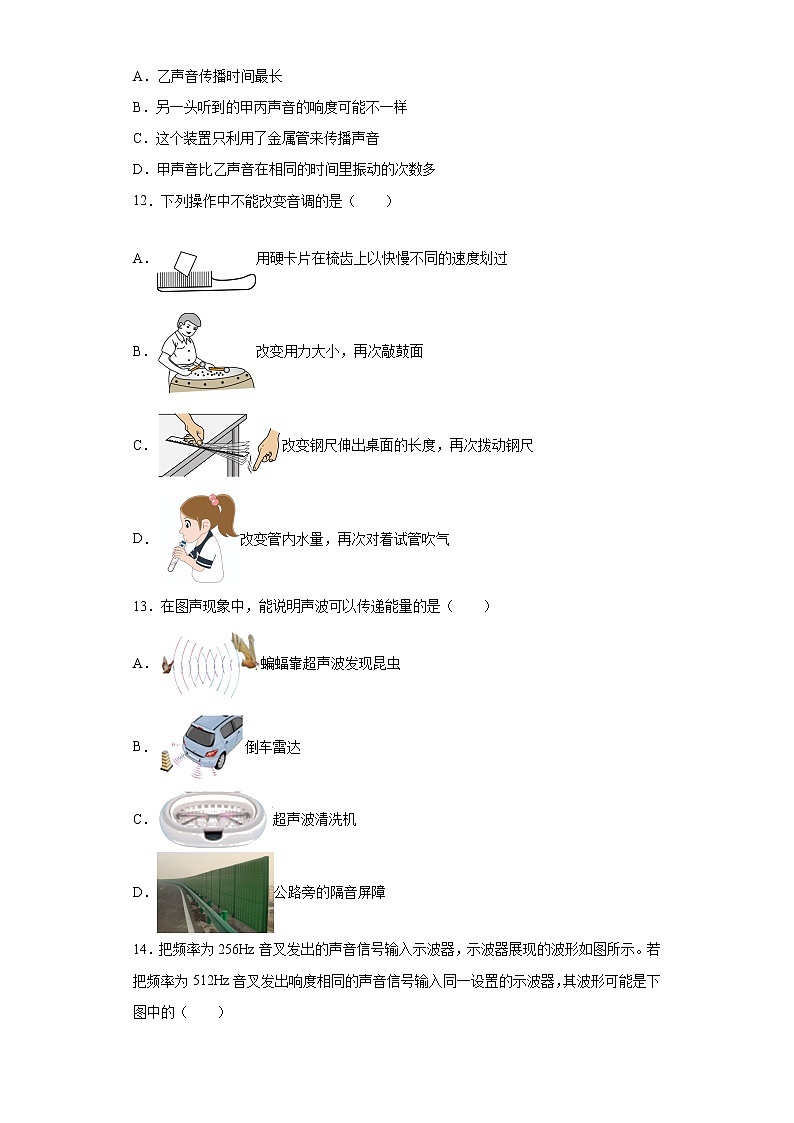 A．乙声音传播时间最长

B．另一头听到的甲丙声音的响度可能不一样

C．这个装置只利用了金属管来传播声音

D．甲声音比乙声音在相同的时间里振动的次数多

12．下列操作中不能改变音调的是（　　）

A．用硬卡片在梳齿上以快慢不同的速度划过

B．改变用力大小，再次敲鼓面

C．改变钢尺伸出桌面的长度，再次拨动钢尺

D．改变管内水量，再次对着试管吹气

13．在图声现象中，能说明声波可以传递能量的是（　　）

A．蝙蝠靠超声波发现昆虫

B．倒车雷达

C．超声波清洗机

D．公路旁的隔音屏障

14．把频率为 256Hz 音叉发出的声音信号输入示波器，示波器展现的波形如图所示。若把频率为 512Hz 音叉发出响度相同的声音信号输入同一设置的示波器，其波形可能是下图中的（　　）