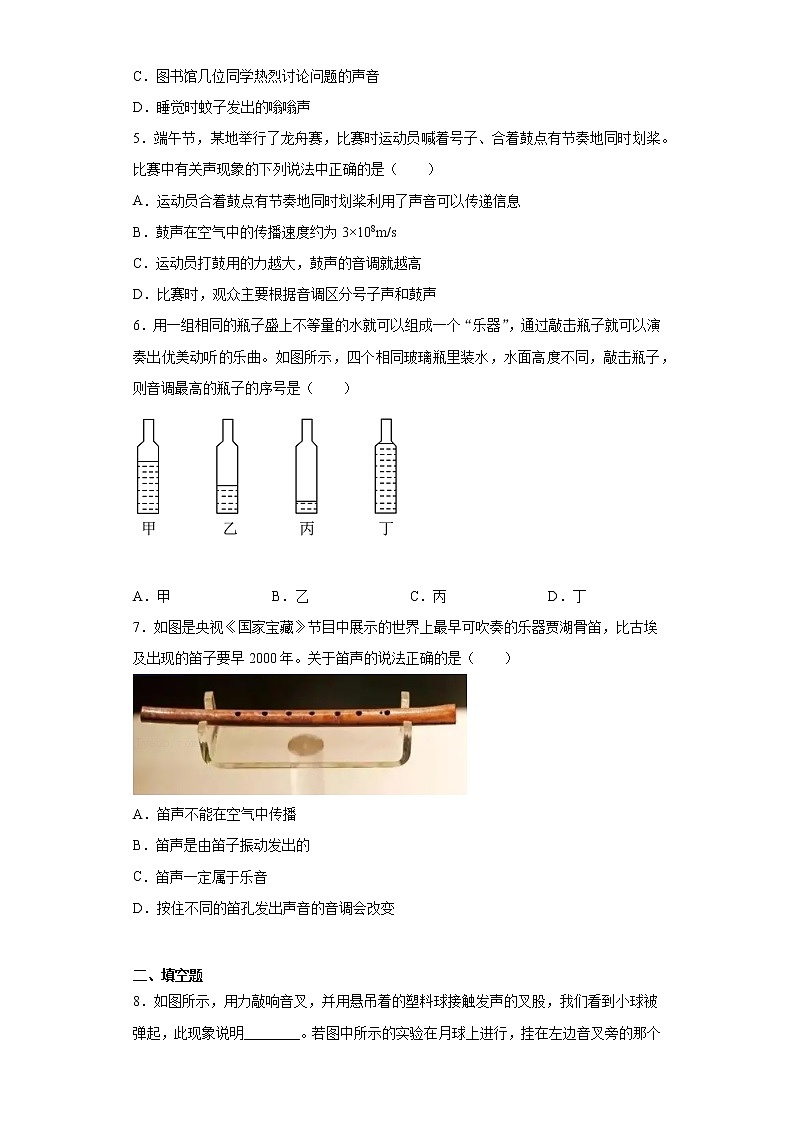 C．图书馆几位同学热烈讨论问题的声音

D．睡觉时蚊子发出的嗡嗡声

5．端午节，某地举行了龙舟赛，比赛时运动员喊着号子、合着鼓点有节奏地同时划桨。比赛中有关声现象的下列说法中正确的是（　　）

A．运动员合着鼓点有节奏地同时划桨利用了声音可以传递信息

B．鼓声在空气中的传播速度约为 $3\times10^8$m/s

C．运动员打鼓用的力越大，鼓声的音调就越高

D．比赛时，观众主要根据音调区分号子声和鼓声

6．用一组相同的瓶子盛上不等量的水就可以组成一个“乐器”，通过敲击瓶子就可以演奏出优美动听的乐曲。如图所示，四个相同玻璃瓶里装水，水面高度不同，敲击瓶子，则音调最高的瓶子的序号是（　　）

甲　乙　丙　丁

A．甲　　B．乙　　C．丙　　D．丁

7．如图是央视《国家宝藏》节目中展示的世界上最早可吹奏的乐器贾湖骨笛，比古埃及出现的笛子要早 2000 年。关于笛声的说法正确的是（　　）

A．笛声不能在空气中传播

B．笛声是由笛子振动发出的

C．笛声一定属于乐音

D．按住不同的笛孔发出声音的音调会改变

二、填空题

8．如图所示，用力敲响音叉，并用悬吊着的塑料球接触发声的叉股，我们看到小球被弹起，此现象说明________。若图中所示的实验在月球上进行，挂在左边音叉旁的那个