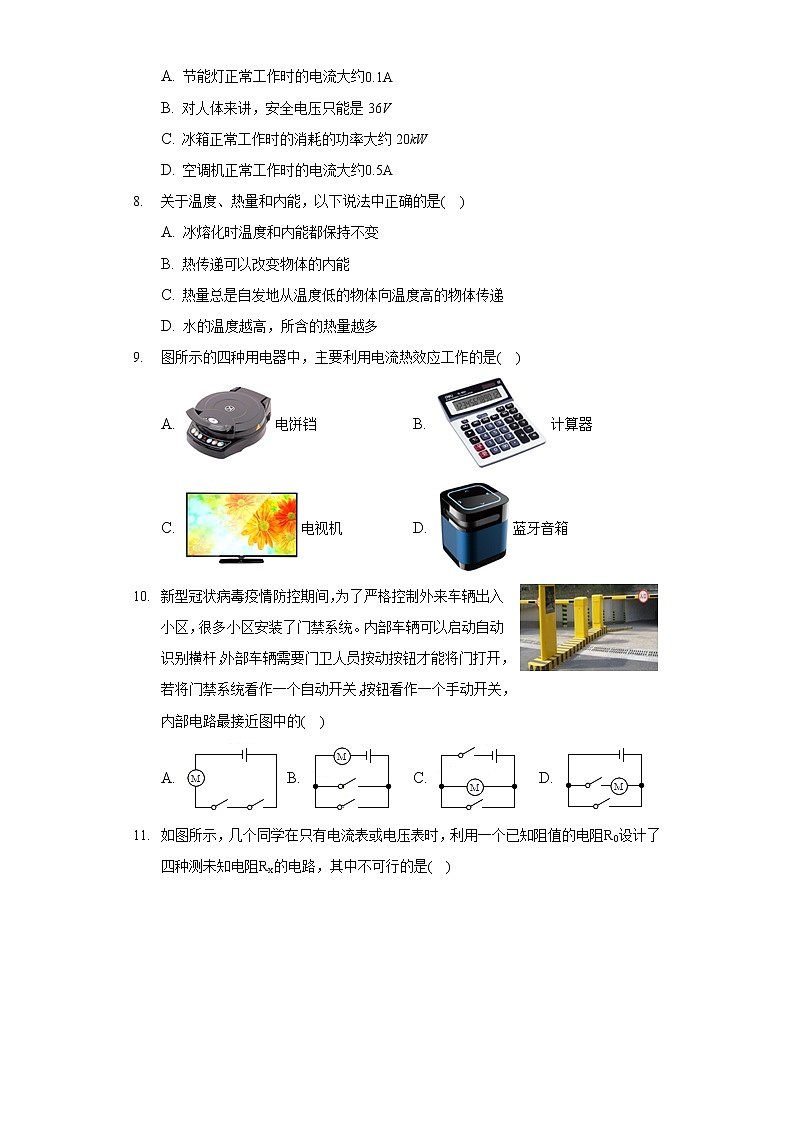 A. 节能灯正常工作时的电流大约0.1A
B. 对人体来讲，安全电压只能是 $36V$
C. 冰箱正常工作时的消耗的功率大约 $20kW$
D. 空调机正常工作时的电流大约0.5A

8. 关于温度、热量和内能，以下说法中正确的是( )
A. 冰熔化时温度和内能都保持不变
B. 热传递可以改变物体的内能
C. 热量总是自发地从温度低的物体向温度高的物体传递
D. 水的温度越高，所含的热量越多

9. 图所示的四种用电器中，主要利用电流热效应工作的是( )
A. 电饼铛
B. 计算器
C. 电视机
D. 蓝牙音箱

10. 新型冠状病毒疫情防控期间，为了严格控制外来车辆出入小区，很多小区安装了门禁系统。内部车辆可以启动自动识别横杆，外部车辆需要门卫人员按动按钮才能将门打开，若将门禁系统看作一个自动开关，按钮看作一个手动开关，内部电路最接近图中的( )
A. M B. M C. M D. M

11. 如图所示，几个同学在只有电流表或电压表时，利用一个已知阻值的电阻$R_0$设计了四种测未知电阻$R_x$的电路，其中不可行的是( )