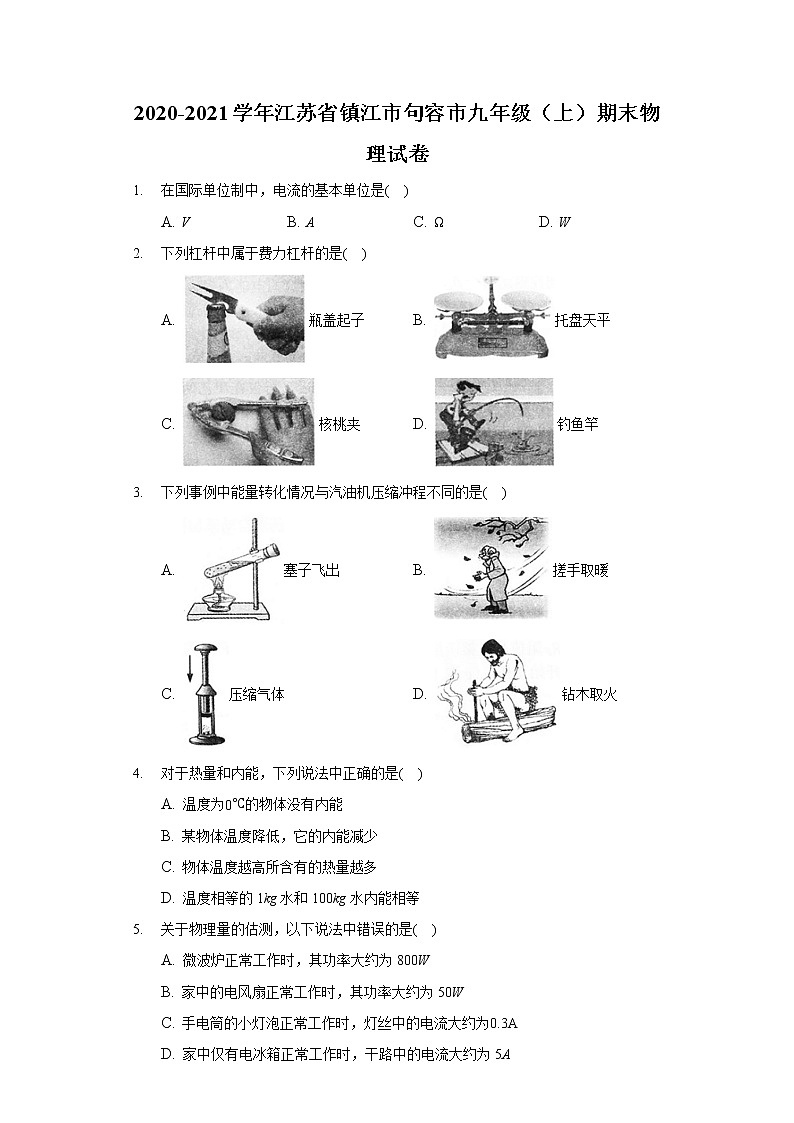 2020-2021学年江苏省镇江市句容市九年级（上）期末物理试卷

1. 在国际单位制中，电流的基本单位是( )

A. $V$　B. $A$　C. $\Omega$　D. $W$

2. 下列杠杆中属于费力杠杆的是( )

A. 瓶盖起子　B. 托盘天平

C. 核桃夹　D. 钓鱼竿

3. 下列事例中能量转化情况与汽油机压缩冲程不同的是( )

A. 塞子飞出　B. 搓手取暖

C. 压缩气体　D. 钻木取火

4. 对于热量和内能，下列说法中正确的是( )

A. 温度为0℃的物体没有内能

B. 某物体温度降低，它的内能减少

C. 物体温度越高所含有的热量越多

D. 温度相等的 $1kg$ 水和 $100kg$ 水内能相等

5. 关于物理量的估测，以下说法中错误的是( )

A. 微波炉正常工作时，其功率大约为 $800W$

B. 家中的电风扇正常工作时，其功率大约为 $50W$

C. 手电筒的小灯泡正常工作时，灯丝中的电流大约为0.3A

D. 家中仅有电冰箱正常工作时，干路中的电流大约为 $5A$