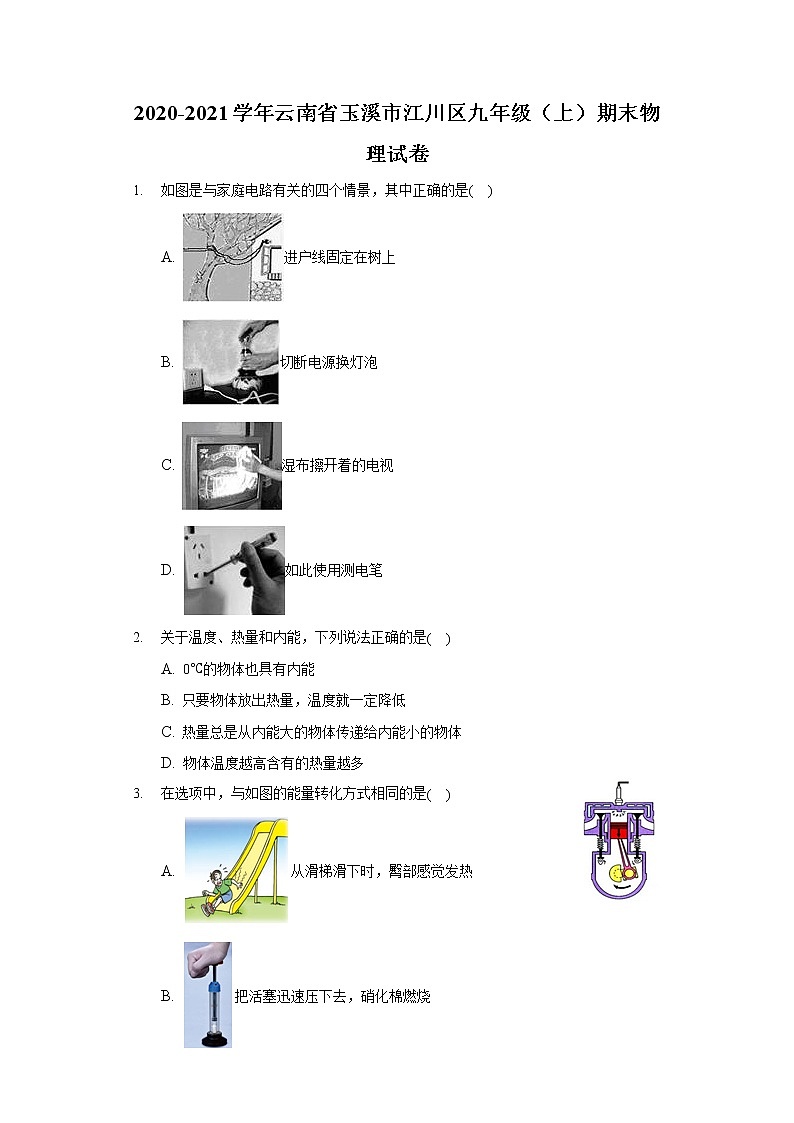 2020-2021学年云南省玉溪市江川区九年级（上）期末物理试卷

1. 如图是与家庭电路有关的四个情景，其中正确的是( )

A. 进户线固定在树上

B. 切断电源换灯泡

C. 湿布擦开着的电视

D. 如此使用测电笔

2. 关于温度、热量和内能，下列说法正确的是( )

A. 0℃的物体也具有内能

B. 只要物体放出热量，温度就一定降低

C. 热量总是从内能大的物体传递给内能小的物体

D. 物体温度越高含有的热量越多

3. 在选项中，与如图的能量转化方式相同的是( )

A. 从滑梯滑下时，臀部感觉发热

B. 把活塞迅速压下去，硝化棉燃烧