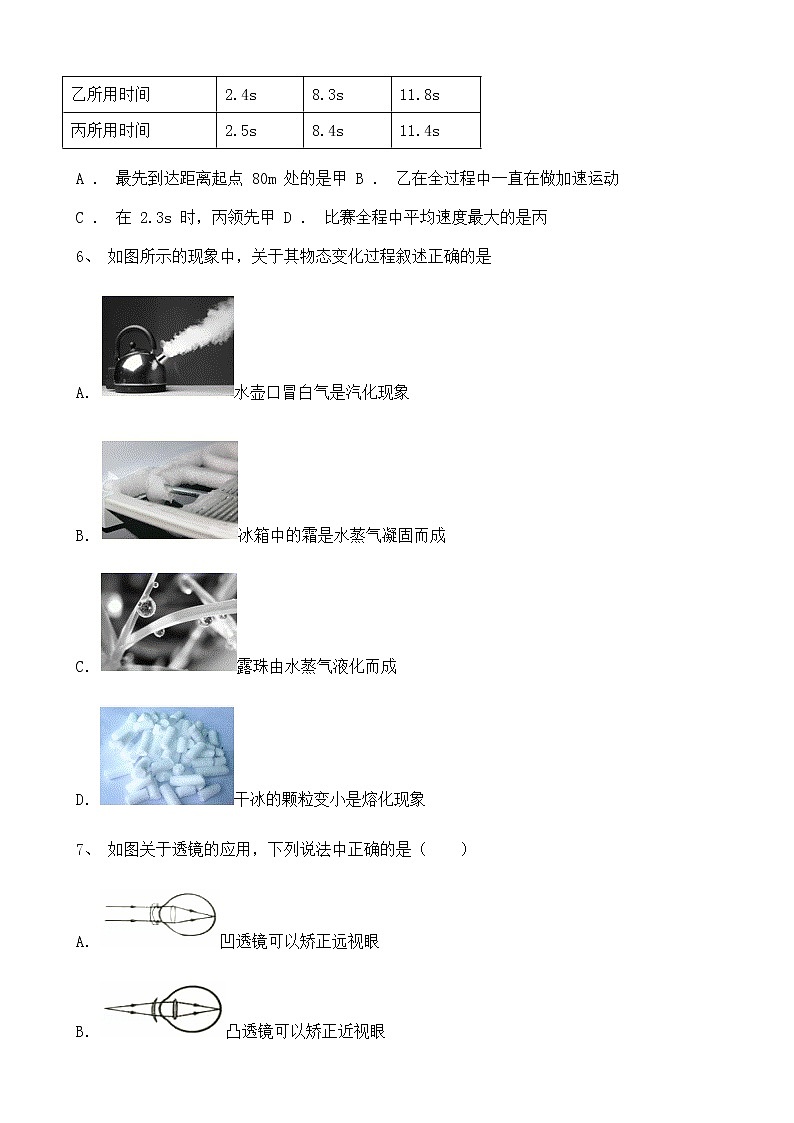 | 乙所用时间 | 2.4s | 8.3s | 11.8s |
|---|---|---|---|
| 丙所用时间 | 2.5s | 8.4s | 11.4s |

A． 最先到达距离起点 80m 处的是甲 B． 乙在全过程中一直在做加速运动

C． 在 2.3s 时，丙领先甲 D． 比赛全程中平均速度最大的是丙

6、 如图所示的现象中，关于其物态变化过程叙述正确的是

A. 水壶口冒白气是汽化现象

B. 冰箱中的霜是水蒸气凝固而成

C. 露珠由水蒸气液化而成

D. 干冰的颗粒变小是熔化现象

7、 如图关于透镜的应用，下列说法中正确的是（　　）

A. 凹透镜可以矫正远视眼

B. 凸透镜可以矫正近视眼