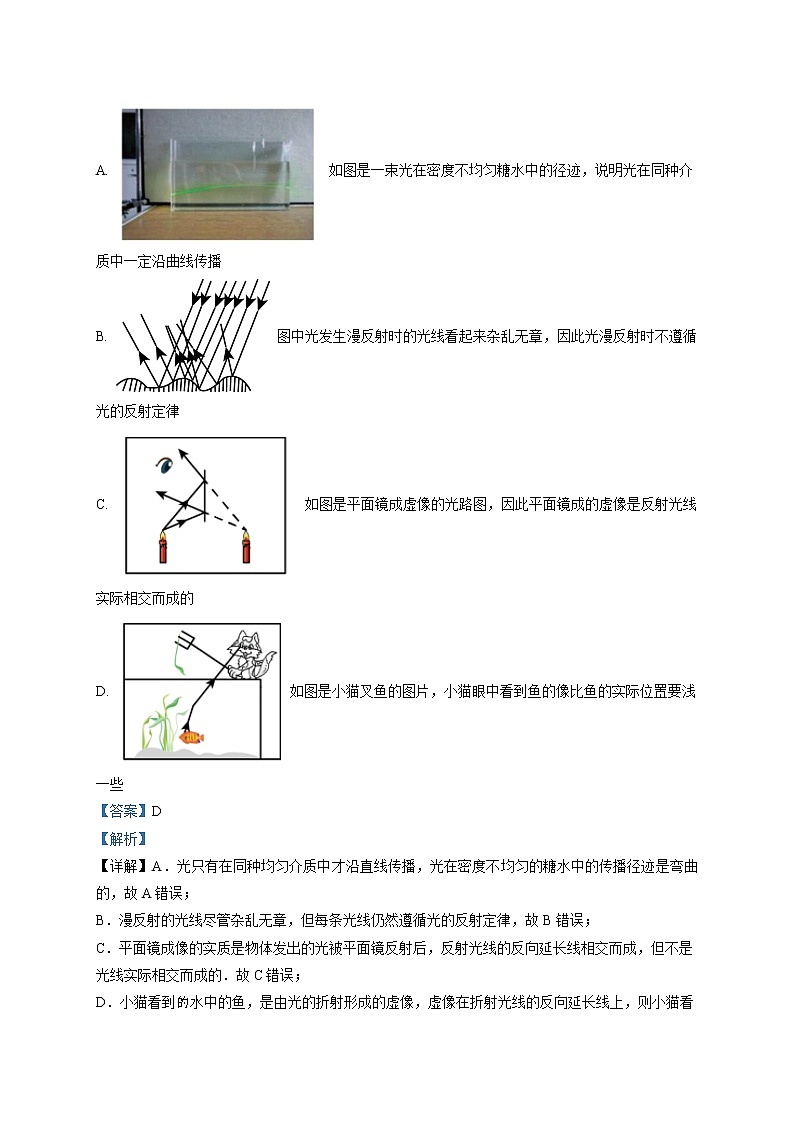 A. 如图是一束光在密度不均匀糖水中的径迹，说明光在同种介质中一定沿曲线传播

B. 图中光发生漫反射时的光线看起来杂乱无章，因此光漫反射时不遵循光的反射定律

C. 如图是平面镜成虚像的光路图，因此平面镜成的虚像是反射光线实际相交而成的

D. 如图是小猫叉鱼的图片，小猫眼中看到鱼的像比鱼的实际位置要浅一些

【答案】D

【解析】

【详解】A．光只有在同种均匀介质中才沿直线传播，光在密度不均匀的糖水中的传播径迹是弯曲的，故 A 错误；

B．漫反射的光线尽管杂乱无章，但每条光线仍然遵循光的反射定律，故 B 错误；

C．平面镜成像的实质是物体发出的光被平面镜反射后，反射光线的反向延长线相交而成，但不是光线实际相交而成的．故 C 错误；

D．小猫看到的水中的鱼，是由光的折射形成的虚像，虚像在折射光线的反向延长线上，则小猫看