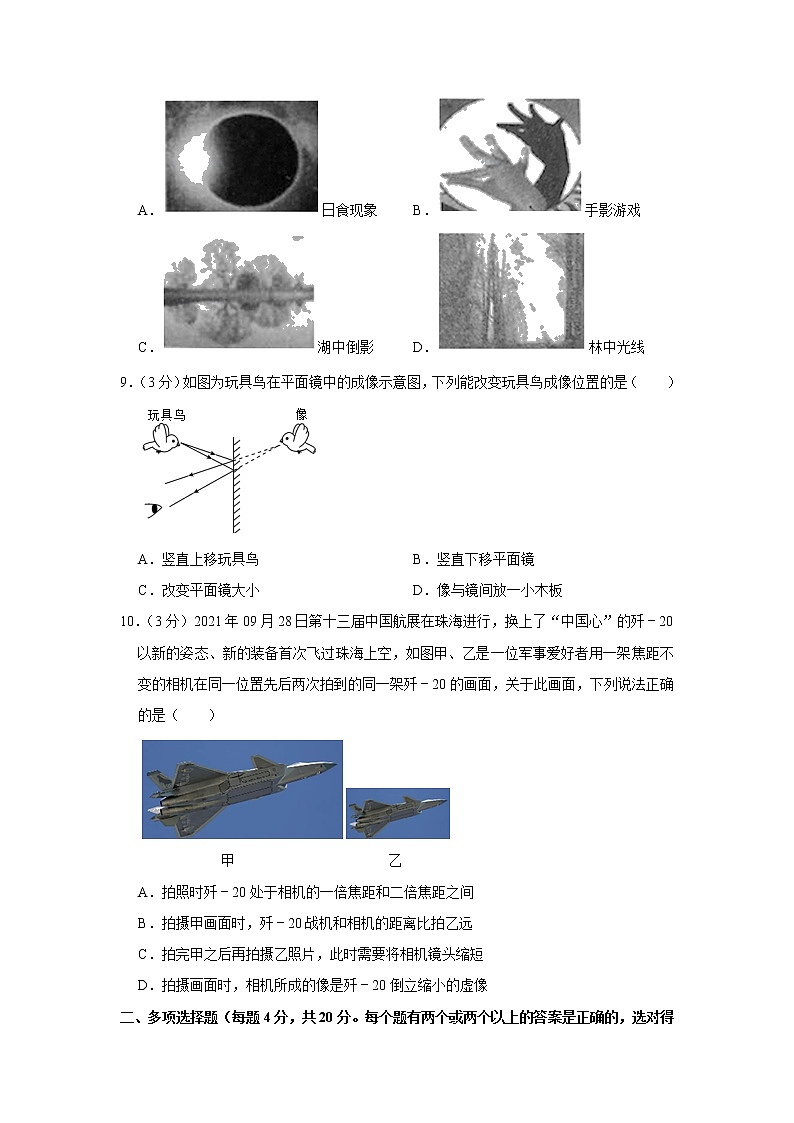 A．日食现象　B．手影游戏

C．湖中倒影　D．林中光线

9．（3分）如图为玩具鸟在平面镜中的成像示意图，下列能改变玩具鸟成像位置的是（　　）

玩具鸟　像

A．竖直上移玩具鸟　B．竖直下移平面镜

C．改变平面镜大小　D．像与镜间放一小木板

10．（3分）2021年09月28日第十三届中国航展在珠海进行，换上了“中国心”的歼－20以新的姿态、新的装备首次飞过珠海上空，如图甲、乙是一位军事爱好者用一架焦距不变的相机在同一位置先后两次拍到的同一架歼－20的画面，关于此画面，下列说法正确的是（　　）

甲　乙

A．拍照时歼－20处于相机的一倍焦距和二倍焦距之间

B．拍摄甲画面时，歼－20战机和相机的距离比拍乙远

C．拍完甲之后再拍摄乙照片，此时需要将相机镜头缩短

D．拍摄画面时，相机所成的像是歼－20倒立缩小的虚像

二、多项选择题（每题4分，共20分。每个题有两个或两个以上的答案是正确的，选对得