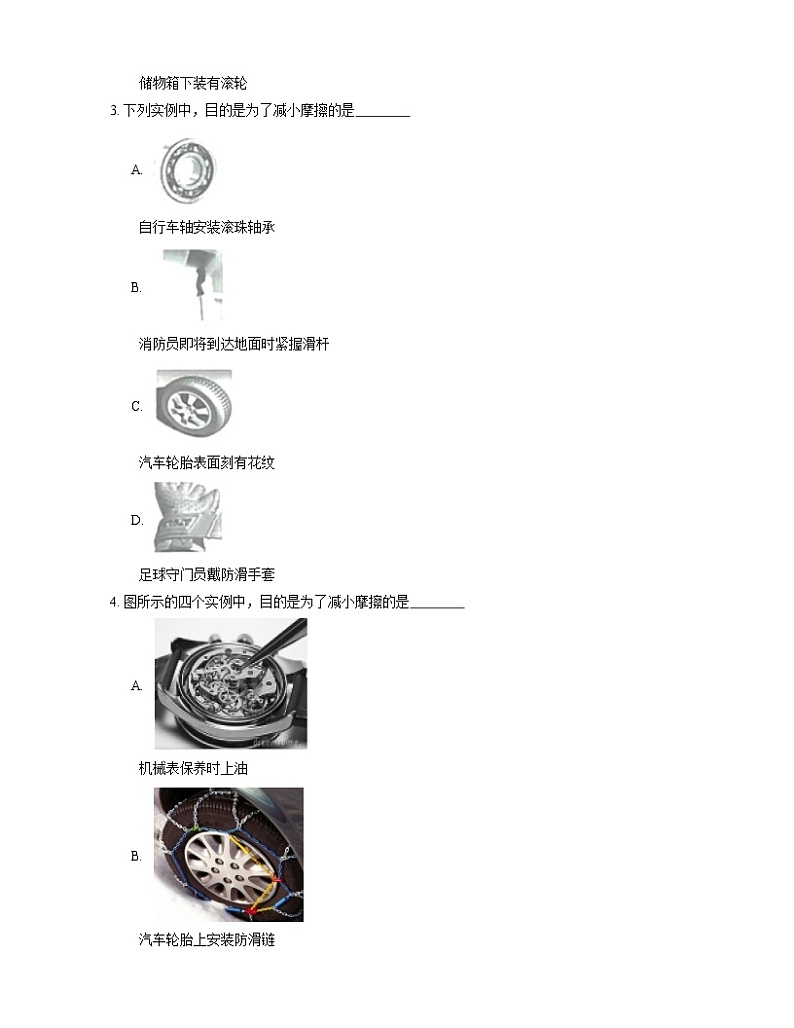 储物箱下装有滚轮

3. 下列实例中，目的是为了减小摩擦的是________

A.

自行车轴安装滚珠轴承

B.

消防员即将到达地面时紧握滑杆

C.

汽车轮胎表面刻有花纹

D.

足球守门员戴防滑手套

4. 图所示的四个实例中，目的是为了减小摩擦的是________

A.

机械表保养时上油

B.

汽车轮胎上安装防滑链