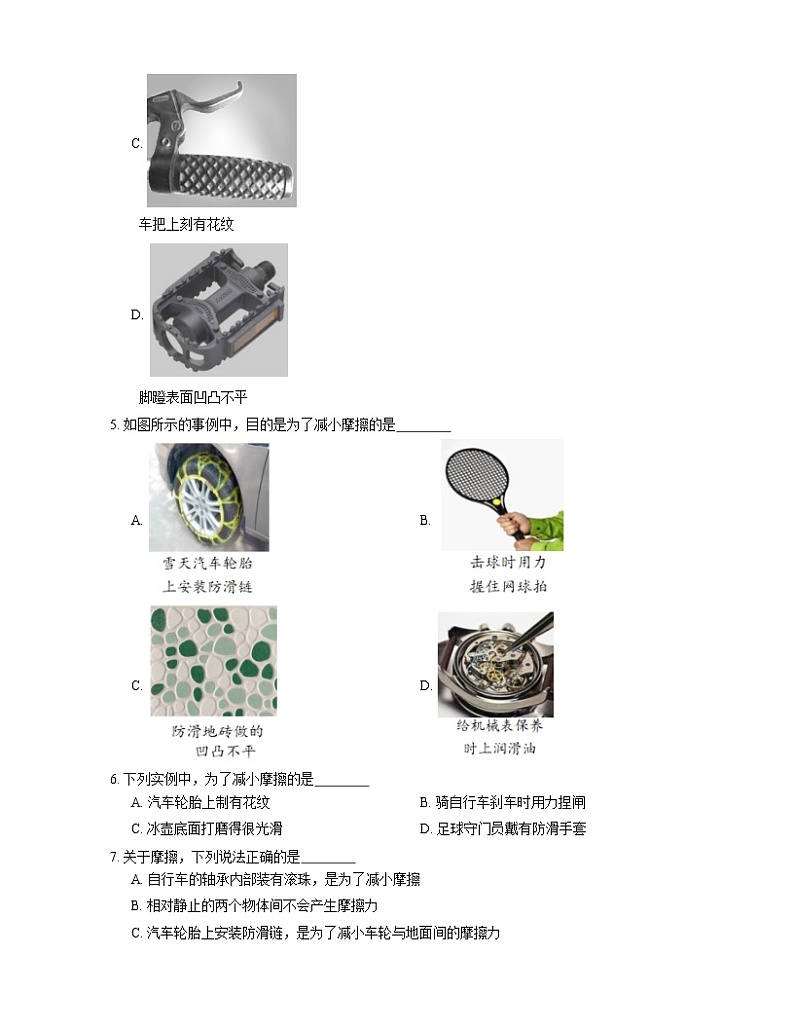 C.

车把上刻有花纹

D.

脚蹬表面凹凸不平

5. 如图所示的事例中，目的是为了减小摩擦的是________

A.

雪天汽车轮胎上安装防滑链

B.

击球时用力握住网球拍

C.

防滑地砖做的凹凸不平

D.

给机械表保养时上润滑油

6. 下列实例中，为了减小摩擦的是________

A. 汽车轮胎上制有花纹

B. 骑自行车刹车时用力捏闸

C. 冰壶底面打磨得很光滑

D. 足球守门员戴有防滑手套

7. 关于摩擦，下列说法正确的是________

A. 自行车的轴承内部装有滚珠，是为了减小摩擦

B. 相对静止的两个物体间不会产生摩擦力

C. 汽车轮胎上安装防滑链，是为了减小车轮与地面间的摩擦力