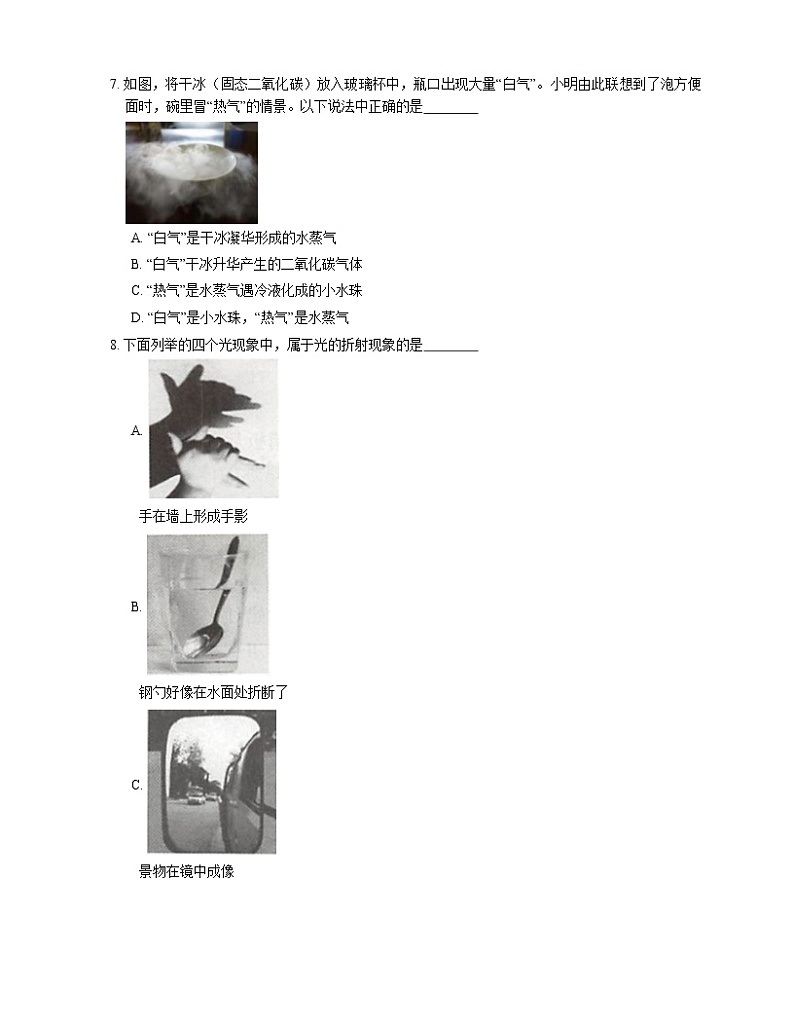 7. 如图，将干冰（固态二氧化碳）放入玻璃杯中，瓶口出现大量“白气”。小明由此联想到了泡方便面时，碗里冒“热气”的情景。以下说法中正确的是________

A. “白气”是干冰凝华形成的水蒸气

B. “白气”干冰升华产生的二氧化碳气体

C. “热气”是水蒸气遇冷液化成的小水珠

D. “白气”是小水珠，“热气”是水蒸气

8. 下面列举的四个光现象中，属于光的折射现象的是________

A.

手在墙上形成手影

B.

钢勺好像在水面处折断了

C.

景物在镜中成像