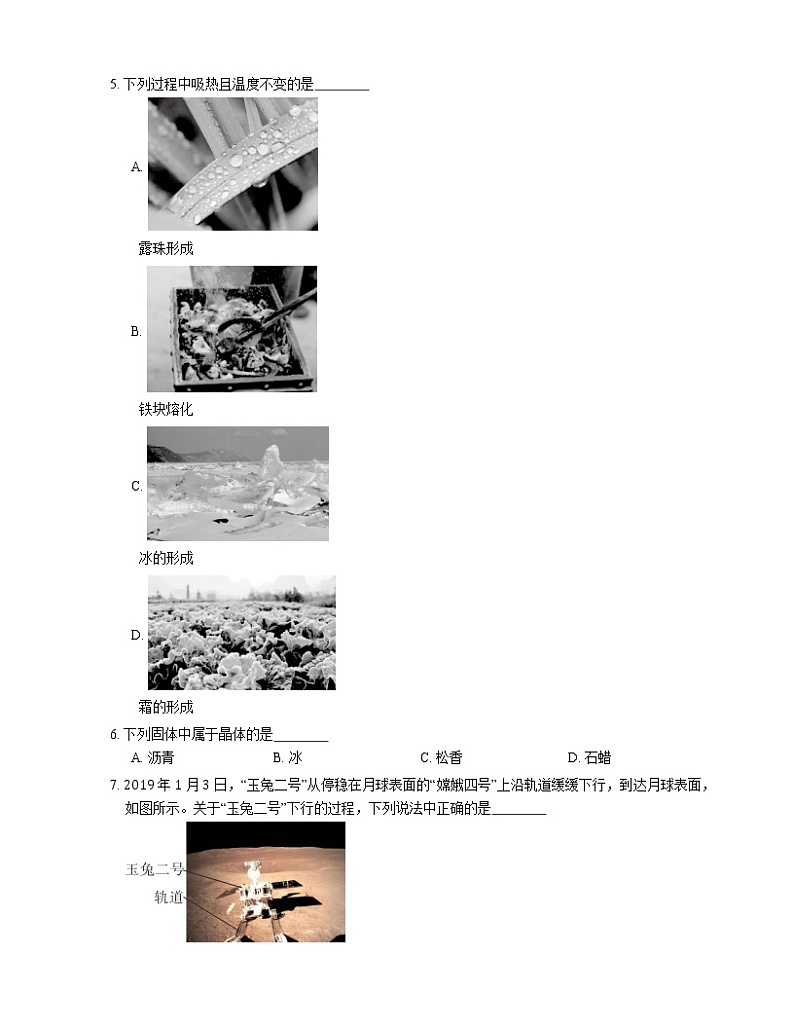 5. 下列过程中吸热且温度不变的是________

A.

露珠形成

B.

铁块熔化

C.

冰的形成

D.

霜的形成

6. 下列固体中属于晶体的是________

A. 沥青　　B. 冰　　C. 松香　　D. 石蜡

7. 2019 年 1 月 3 日，“玉兔二号”从停稳在月球表面的“嫦娥四号”上沿轨道缓缓下行，到达月球表面，如图所示。关于“玉兔二号”下行的过程，下列说法中正确的是________

玉兔二号

轨道