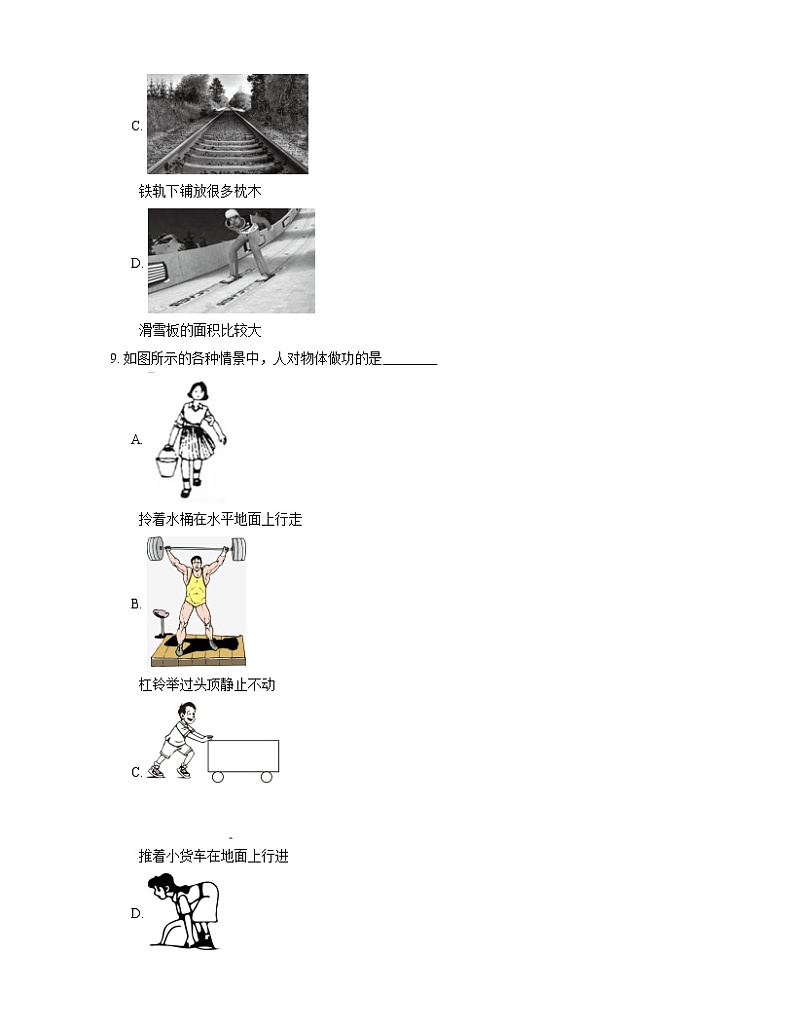 C.

铁轨下铺放很多枕木

D.

滑雪板的面积比较大

9. 如图所示的各种情景中，人对物体做功的是________

A.

拎着水桶在水平地面上行走

B.

杠铃举过头顶静止不动

C.

推着小货车在地面上行进

D.