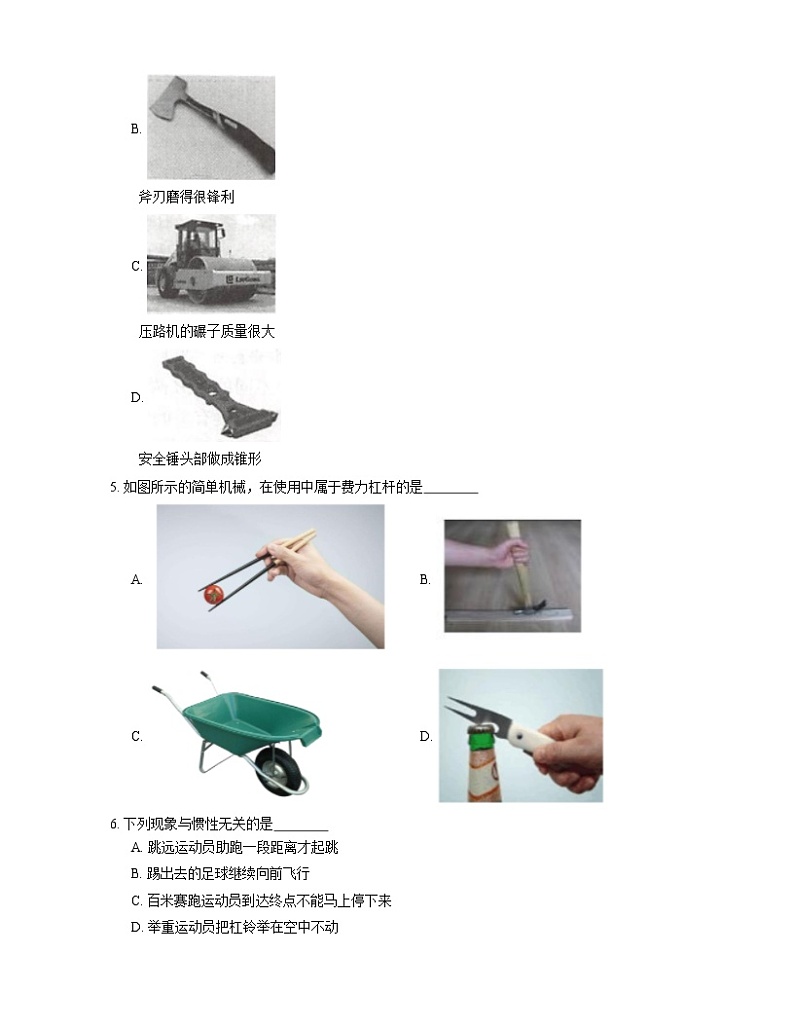 B.

斧刃磨得很锋利

C.

压路机的碾子质量很大

D.

安全锤头部做成锥形

5. 如图所示的简单机械，在使用中属于费力杠杆的是________

A.

B.

C.

D.

6. 下列现象与惯性无关的是________

A. 跳远运动员助跑一段距离才起跳

B. 踢出去的足球继续向前飞行

C. 百米赛跑运动员到达终点不能马上停下来

D. 举重运动员把杠铃举在空中不动