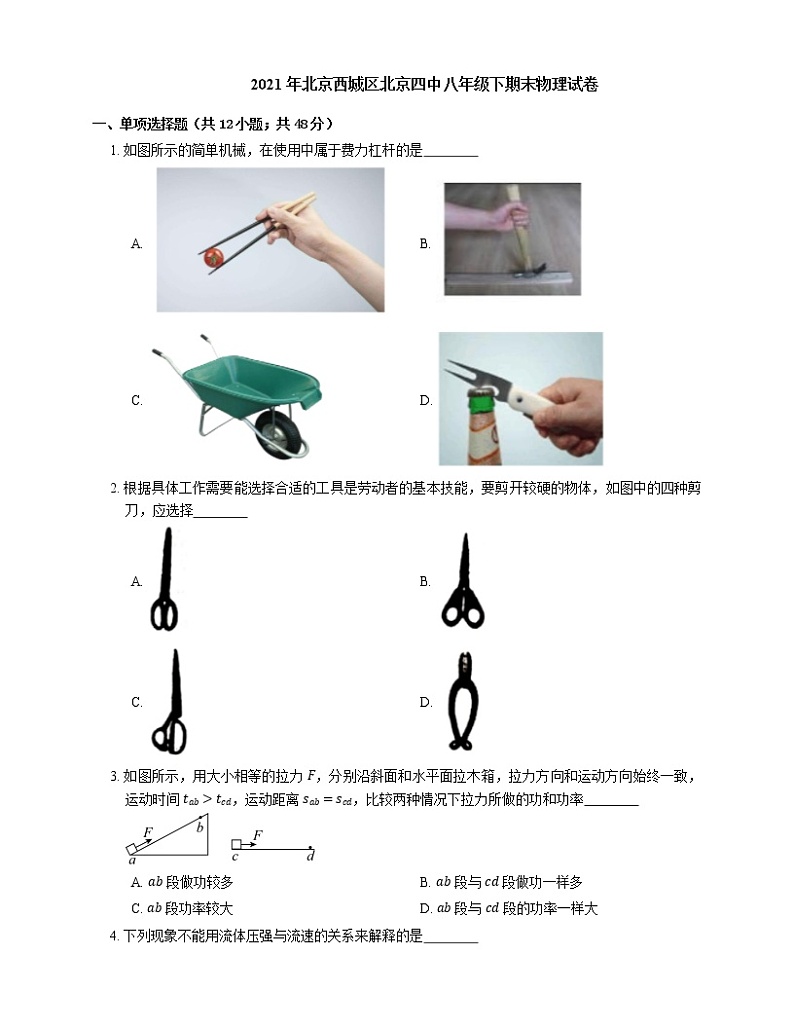 2021 年北京西城区北京四中八年级下期末物理试卷

一、单项选择题（共 12 小题；共 48 分）

1. 如图所示的简单机械，在使用中属于费力杠杆的是________

A.

B.

C.

D.

2. 根据具体工作需要能选择合适的工具是劳动者的基本技能，要剪开较硬的物体，如图中的四种剪刀，应选择________

A.

B.

C.

D.

3. 如图所示，用大小相等的拉力 $F$，分别沿斜面和水平面拉木箱，拉力方向和运动方向始终一致，运动时间 $t_{ab} > t_{cd}$，运动距离 $s_{ab} = s_{cd}$，比较两种情况下拉力所做的功和功率________

$F$ $b$ $a$ $F$ $c$ $d$

A. $ab$ 段做功较多

B. $ab$ 段与 $cd$ 段做功一样多

C. $ab$ 段功率较大

D. $ab$ 段与 $cd$ 段的功率一样大

4. 下列现象不能用流体压强与流速的关系来解释的是________