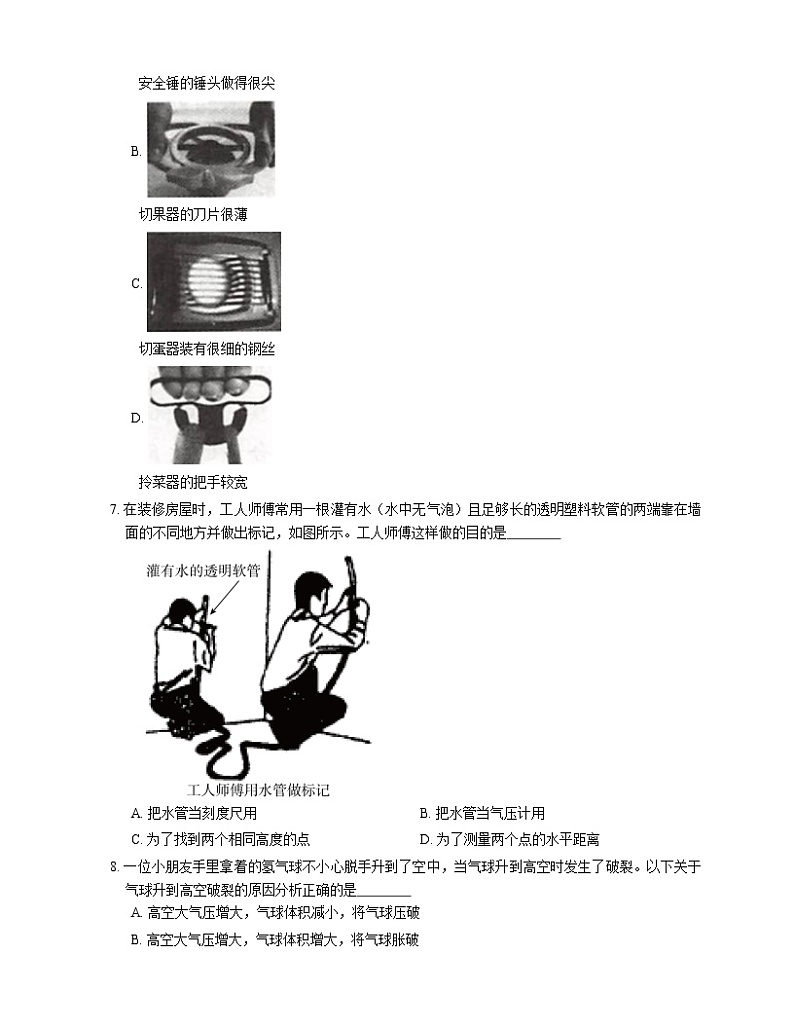 安全锤的锤头做得很尖

B.

切果器的刀片很薄

C.

切蛋器装有很细的钢丝

D.

拎菜器的把手较宽

7. 在装修房屋时，工人师傅常用一根灌有水（水中无气泡）且足够长的透明塑料软管的两端靠在墙面的不同地方并做出标记，如图所示。工人师傅这样做的目的是________

灌有水的透明软管

工人师傅用水管做标记

A. 把水管当刻度尺用
B. 把水管当气压计用
C. 为了找到两个相同高度的点
D. 为了测量两个点的水平距离

8. 一位小朋友手里拿着的氢气球不小心脱手升到了空中，当气球升到高空时发生了破裂。以下关于气球升到高空破裂的原因分析正确的是________

A. 高空大气压增大，气球体积减小，将气球压破
B. 高空大气压增大，气球体积增大，将气球胀破