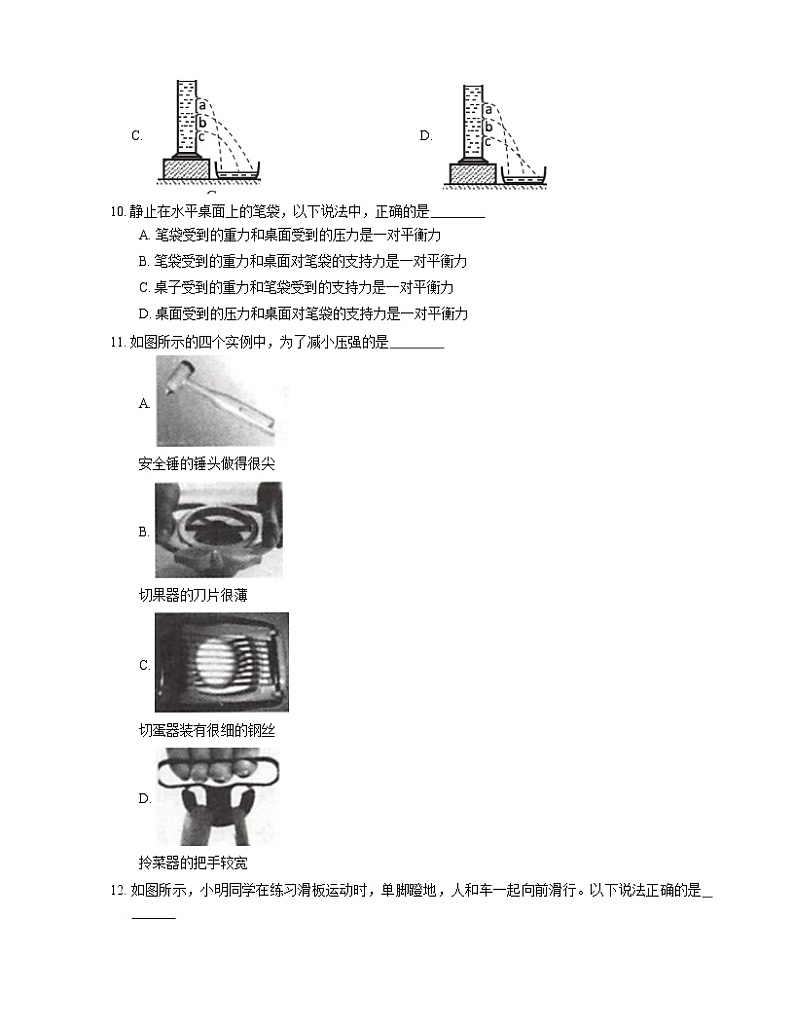 C. a b c

D. a b c

10. 静止在水平桌面上的笔袋，以下说法中，正确的是________

A. 笔袋受到的重力和桌面受到的压力是一对平衡力

B. 笔袋受到的重力和桌面对笔袋的支持力是一对平衡力

C. 桌子受到的重力和笔袋受到的支持力是一对平衡力

D. 桌面受到的压力和桌面对笔袋的支持力是一对平衡力

11. 如图所示的四个实例中，为了减小压强的是________

A.

安全锤的锤头做得很尖

B.

切果器的刀片很薄

C.

切蛋器装有很细的钢丝

D.

拎菜器的把手较宽

12. 如图所示，小明同学在练习滑板运动时，单脚蹬地，人和车一起向前滑行。以下说法正确的是________