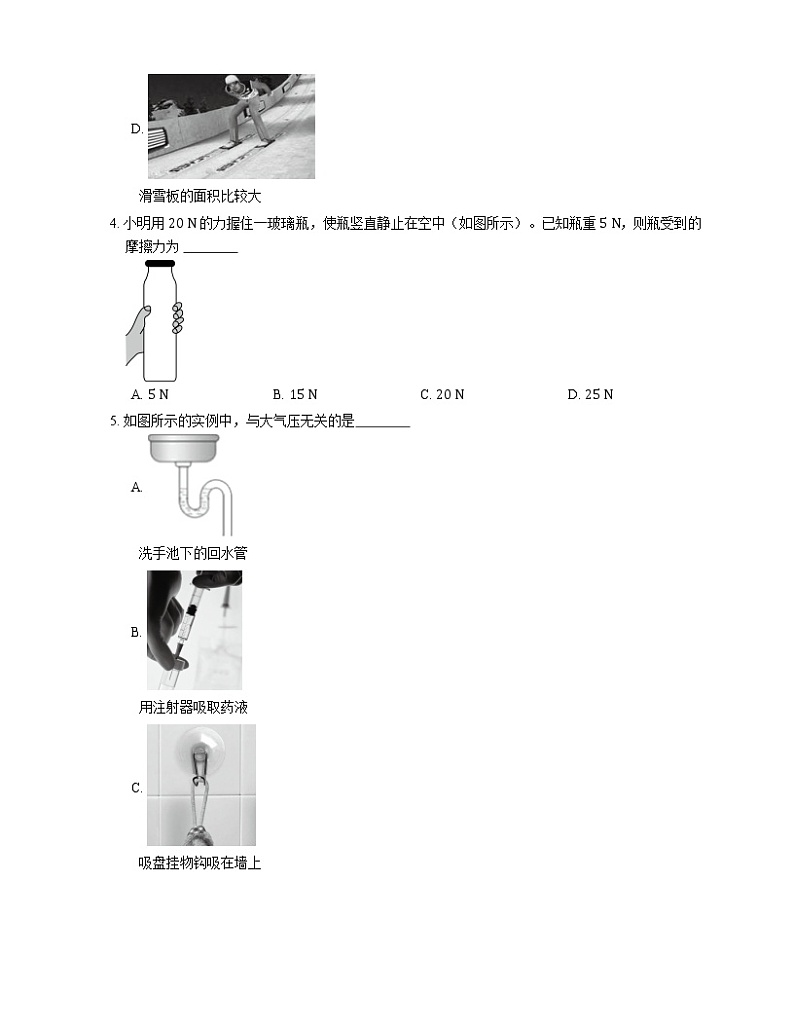 D.

滑雪板的面积比较大

4. 小明用 20 N 的力握住一玻璃瓶，使瓶竖直静止在空中（如图所示）。已知瓶重 5 N，则瓶受到的摩擦力为 ________

A. 5 N　　B. 15 N　　C. 20 N　　D. 25 N

5. 如图所示的实例中，与大气压无关的是________

A.

洗手池下的回水管

B.

用注射器吸取药液

C.

吸盘挂物钩吸在墙上