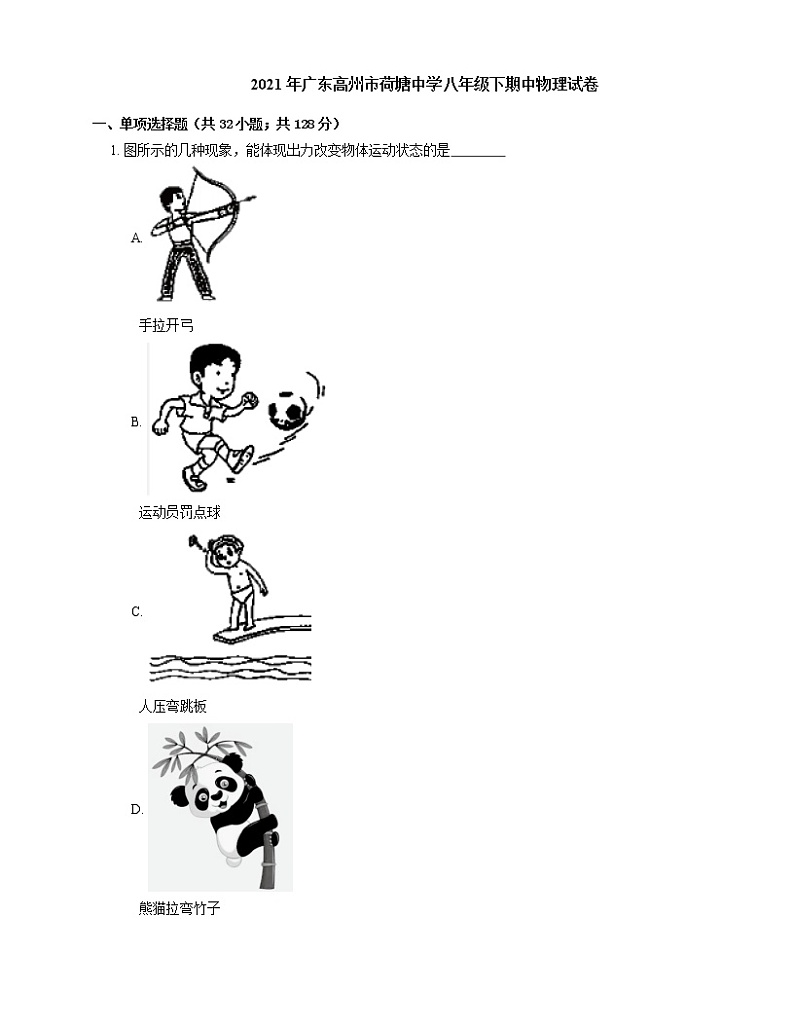 2021 年广东高州市荷塘中学八年级下期中物理试卷

一、单项选择题（共 32 小题；共 128 分）

1. 图所示的几种现象，能体现出力改变物体运动状态的是________

A.

手拉开弓

B.

运动员罚点球

C.

人压弯跳板

D.

熊猫拉弯竹子