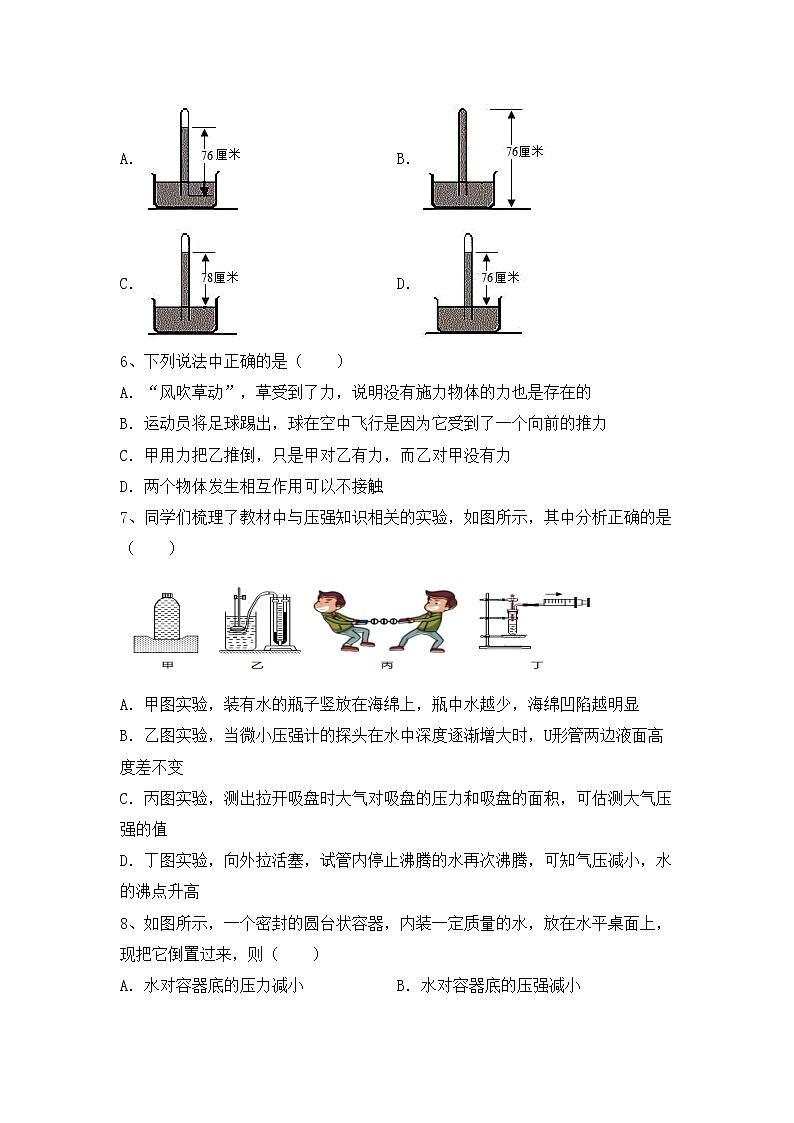 A. 76厘米

B. 76厘米

C. 78厘米

D. 76厘米

6、下列说法中正确的是（　　）

A. “风吹草动”，草受到了力，说明没有施力物体的力也是存在的

B. 运动员将足球踢出，球在空中飞行是因为它受到了一个向前的推力

C. 甲用力把乙推倒，只是甲对乙有力，而乙对甲没有力

D. 两个物体发生相互作用可以不接触

7、同学们梳理了教材中与压强知识相关的实验，如图所示，其中分析正确的是（　　）

甲　乙　丙　丁

A. 甲图实验，装有水的瓶子竖放在海绵上，瓶中水越少，海绵凹陷越明显

B. 乙图实验，当微小压强计的探头在水中深度逐渐增大时，U形管两边液面高度差不变

C. 丙图实验，测出拉开吸盘时大气对吸盘的压力和吸盘的面积，可估测大气压强的值

D. 丁图实验，向外拉活塞，试管内停止沸腾的水再次沸腾，可知气压减小，水的沸点升高

8、如图所示，一个密封的圆台状容器，内装一定质量的水，放在水平桌面上，现把它倒置过来，则（　　）

A. 水对容器底的压力减小　　　　B. 水对容器底的压强减小