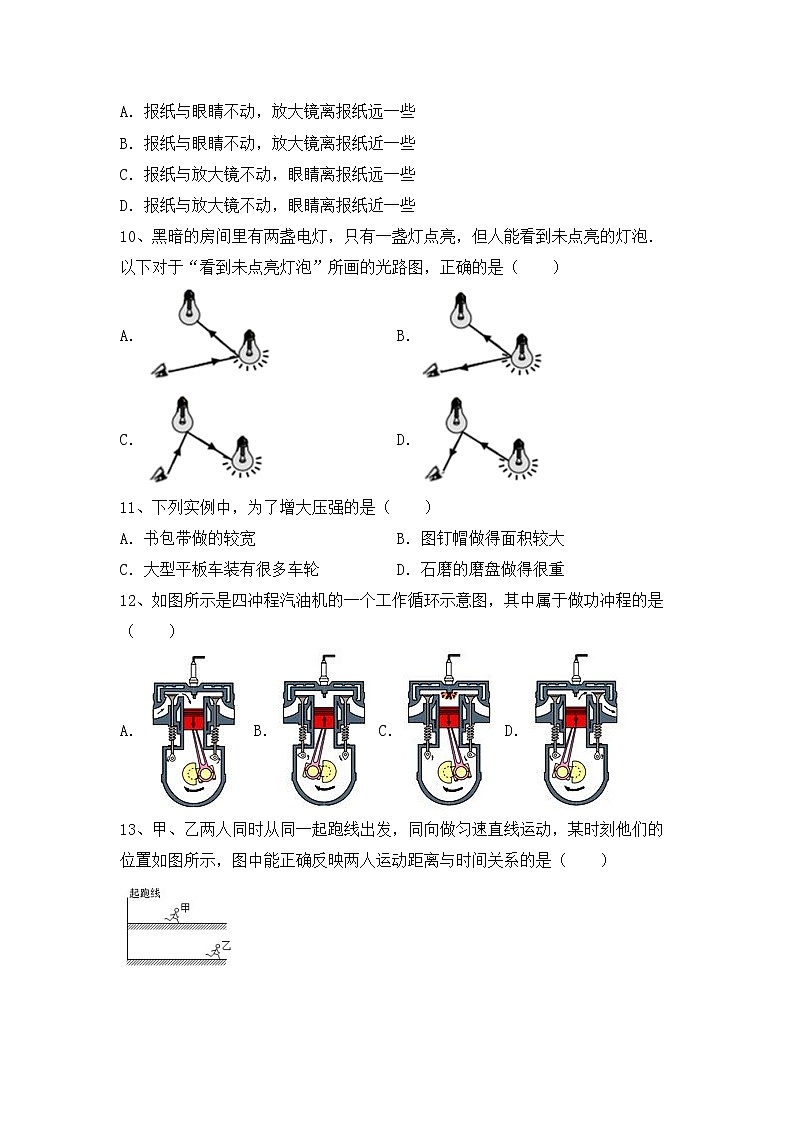 A. 报纸与眼睛不动，放大镜离报纸远一些

B. 报纸与眼睛不动，放大镜离报纸近一些

C. 报纸与放大镜不动，眼睛离报纸远一些

D. 报纸与放大镜不动，眼睛离报纸近一些

10、黑暗的房间里有两盏电灯，只有一盏灯点亮，但人能看到未点亮的灯泡．以下对于“看到未点亮灯泡”所画的光路图，正确的是（　　）

A.

B.

C.

D.

11、下列实例中，为了增大压强的是（　　）

A. 书包带做的较宽

B. 图钉帽做得面积较大

C. 大型平板车装有很多车轮

D. 石磨的磨盘做得很重

12、如图所示是四冲程汽油机的一个工作循环示意图，其中属于做功冲程的是（　　）

A.

B.

C.

D.

13、甲、乙两人同时从同一起跑线出发，同向做匀速直线运动，某时刻他们的位置如图所示，图中能正确反映两人运动距离与时间关系的是（　　）

起跑线

甲

乙