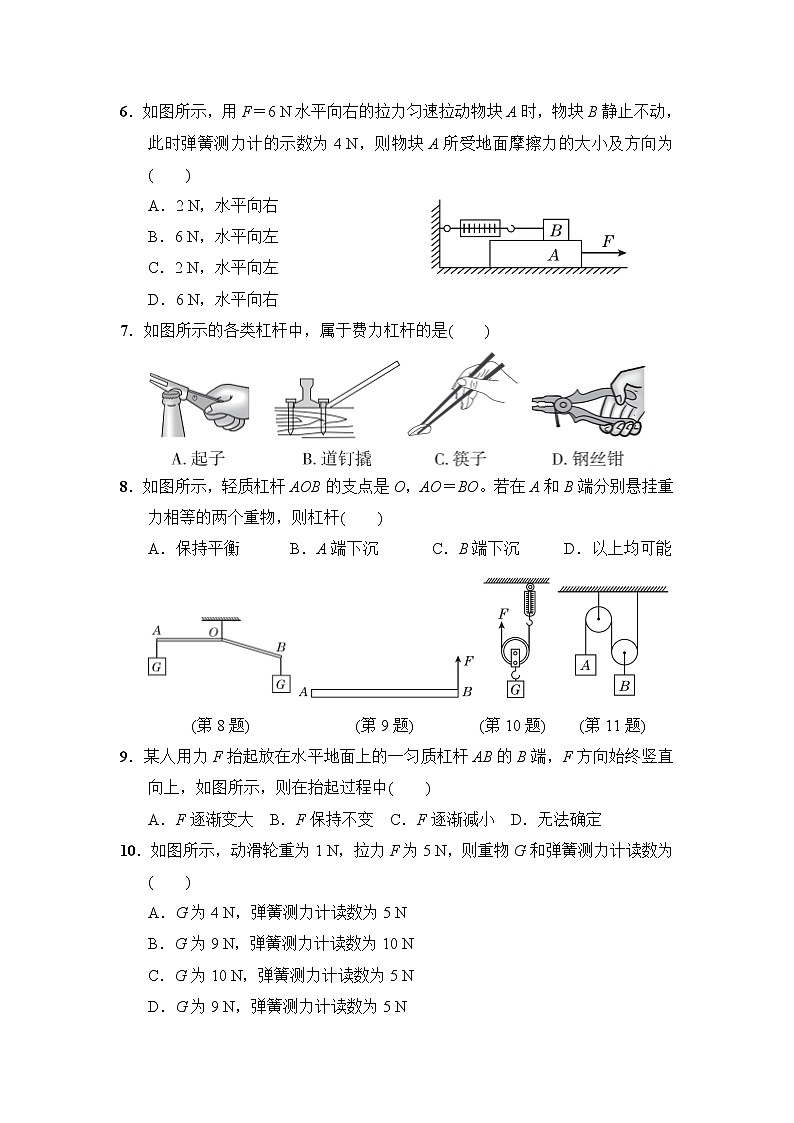 6．如图所示，用 $F=6$ N 水平向右的拉力匀速拉动物块 $A$ 时，物块 $B$ 静止不动，此时弹簧测力计的示数为 4 N，则物块 $A$ 所受地面摩擦力的大小及方向为(　　)

A．2 N，水平向右
B．6 N，水平向左
C．2 N，水平向左
D．6 N，水平向右

B
A
F

7．如图所示的各类杠杆中，属于费力杠杆的是(　　)

A. 起子　　B. 道钉撬　　C. 筷子　　D. 钢丝钳

8．如图所示，轻质杠杆 $AOB$ 的支点是 $O$，$AO=BO$。若在 $A$ 和 $B$ 端分别悬挂重力相等的两个重物，则杠杆(　　)

A．保持平衡　　B．$A$ 端下沉　　C．$B$ 端下沉　　D．以上均可能

A O B G G
A B F
F G
A B

(第 8 题)　　(第 9 题)　　(第 10 题)　　(第 11 题)

9．某人用力 $F$ 抬起放在水平地面上的一匀质杠杆 $AB$ 的 $B$ 端，$F$ 方向始终竖直向上，如图所示，则在抬起过程中(　　)

A．$F$ 逐渐变大　B．$F$ 保持不变　C．$F$ 逐渐减小　D．无法确定

10．如图所示，动滑轮重为 1 N，拉力 $F$ 为 5 N，则重物 $G$ 和弹簧测力计读数为(　　)

A．$G$ 为 4 N，弹簧测力计读数为 5 N
B．$G$ 为 9 N，弹簧测力计读数为 10 N
C．$G$ 为 10 N，弹簧测力计读数为 5 N
D．$G$ 为 9 N，弹簧测力计读数为 5 N