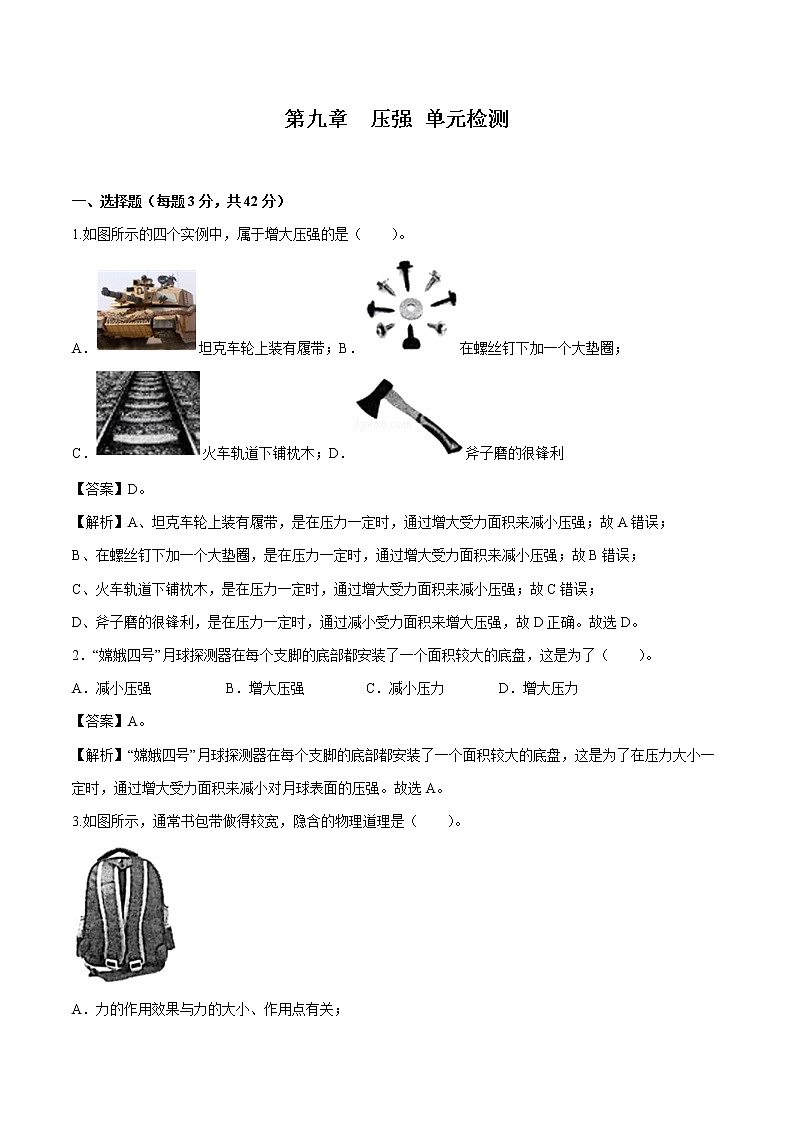 第九章　压强 单元检测

一、选择题（每题3分，共42分）

1.如图所示的四个实例中，属于增大压强的是（　　）。

A．坦克车轮上装有履带；B．在螺丝钉下加一个大垫圈；

C．火车轨道下铺枕木；D．斧子磨的很锋利

【答案】D。

【解析】A、坦克车轮上装有履带，是在压力一定时，通过增大受力面积来减小压强；故A错误；

B、在螺丝钉下加一个大垫圈，是在压力一定时，通过增大受力面积来减小压强；故B错误；

C、火车轨道下铺枕木，是在压力一定时，通过增大受力面积来减小压强；故C错误；

D、斧子磨的很锋利，是在压力一定时，通过减小受力面积来增大压强，故D正确。故选D。

2．“嫦娥四号”月球探测器在每个支脚的底部都安装了一个面积较大的底盘，这是为了（　　）。

A．减小压强　　B．增大压强　　C．减小压力　　D．增大压力

【答案】A。

【解析】“嫦娥四号”月球探测器在每个支脚的底部都安装了一个面积较大的底盘，这是为了在压力大小一定时，通过增大受力面积来减小对月球表面的压强。故选A。

3.如图所示，通常书包带做得较宽，隐含的物理道理是（　　）。

A．力的作用效果与力的大小、作用点有关；