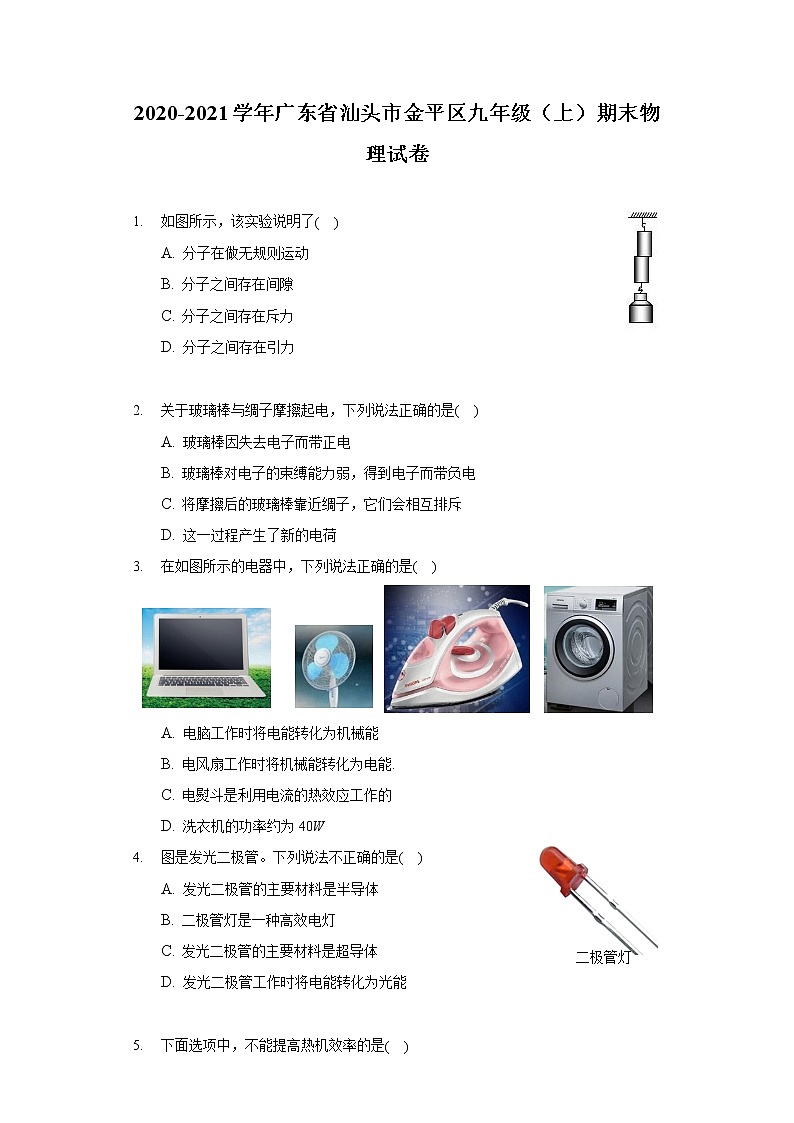 2020-2021学年广东省汕头市金平区九年级（上）期末物理试卷

1. 如图所示，该实验说明了( )

A. 分子在做无规则运动

B. 分子之间存在间隙

C. 分子之间存在斥力

D. 分子之间存在引力

2. 关于玻璃棒与绸子摩擦起电，下列说法正确的是( )

A. 玻璃棒因失去电子而带正电

B. 玻璃棒对电子的束缚能力弱，得到电子而带负电

C. 将摩擦后的玻璃棒靠近绸子，它们会相互排斥

D. 这一过程产生了新的电荷

3. 在如图所示的电器中，下列说法正确的是( )

A. 电脑工作时将电能转化为机械能

B. 电风扇工作时将机械能转化为电能.

C. 电熨斗是利用电流的热效应工作的

D. 洗衣机的功率约为 $40W$

4. 图是发光二极管。下列说法不正确的是( )

A. 发光二极管的主要材料是半导体

B. 二极管灯是一种高效电灯

C. 发光二极管的主要材料是超导体

D. 发光二极管工作时将电能转化为光能

二极管灯

5. 下面选项中，不能提高热机效率的是( )