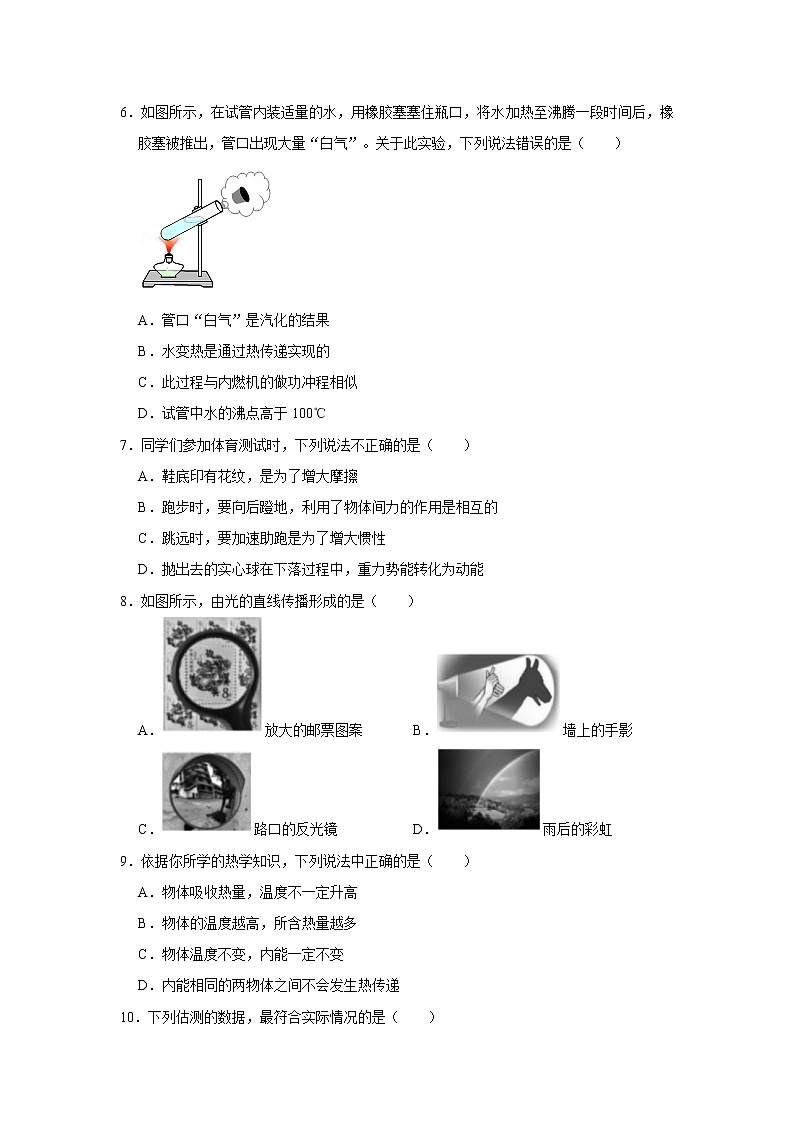 6．如图所示，在试管内装适量的水，用橡胶塞塞住瓶口，将水加热至沸腾一段时间后，橡胶塞被推出，管口出现大量“白气”。关于此实验，下列说法错误的是（　　）

A．管口“白气”是汽化的结果

B．水变热是通过热传递实现的

C．此过程与内燃机的做功冲程相似

D．试管中水的沸点高于 100℃

7．同学们参加体育测试时，下列说法不正确的是（　　）

A．鞋底印有花纹，是为了增大摩擦

B．跑步时，要向后蹬地，利用了物体间力的作用是相互的

C．跳远时，要加速助跑是为了增大惯性

D．抛出去的实心球在下落过程中，重力势能转化为动能

8．如图所示，由光的直线传播形成的是（　　）

A．放大的邮票图案　B．墙上的手影

C．路口的反光镜　D．雨后的彩虹

9．依据你所学的热学知识，下列说法中正确的是（　　）

A．物体吸收热量，温度不一定升高

B．物体的温度越高，所含热量越多

C．物体温度不变，内能一定不变

D．内能相同的两物体之间不会发生热传递

10．下列估测的数据，最符合实际情况的是（　　）