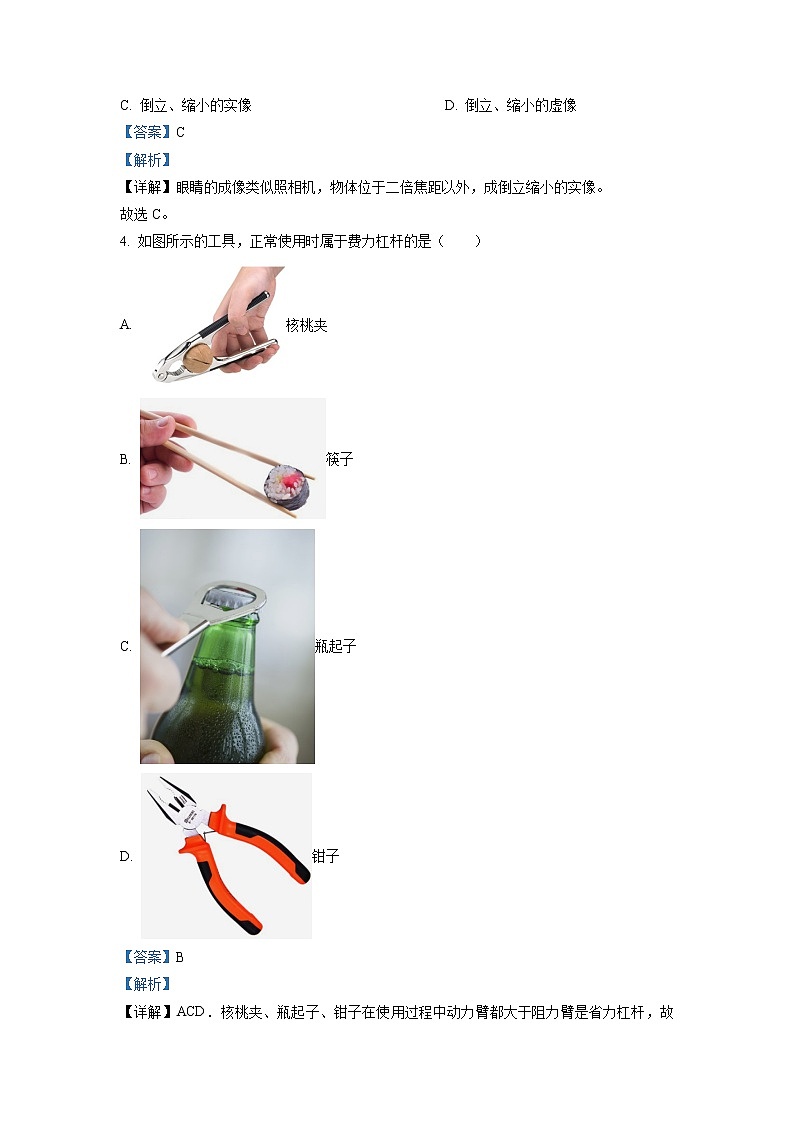 C. 倒立、缩小的实像

D. 倒立、缩小的虚像

【答案】C

【解析】

【详解】眼睛的成像类似照相机，物体位于二倍焦距以外，成倒立缩小的实像。

故选 C。

4. 如图所示的工具，正常使用时属于费力杠杆的是（　　）

A. 核桃夹

B. 筷子

C. 瓶起子

D. 钳子

【答案】B

【解析】

【详解】ACD．核桃夹、瓶起子、钳子在使用过程中动力臂都大于阻力臂是省力杠杆，故