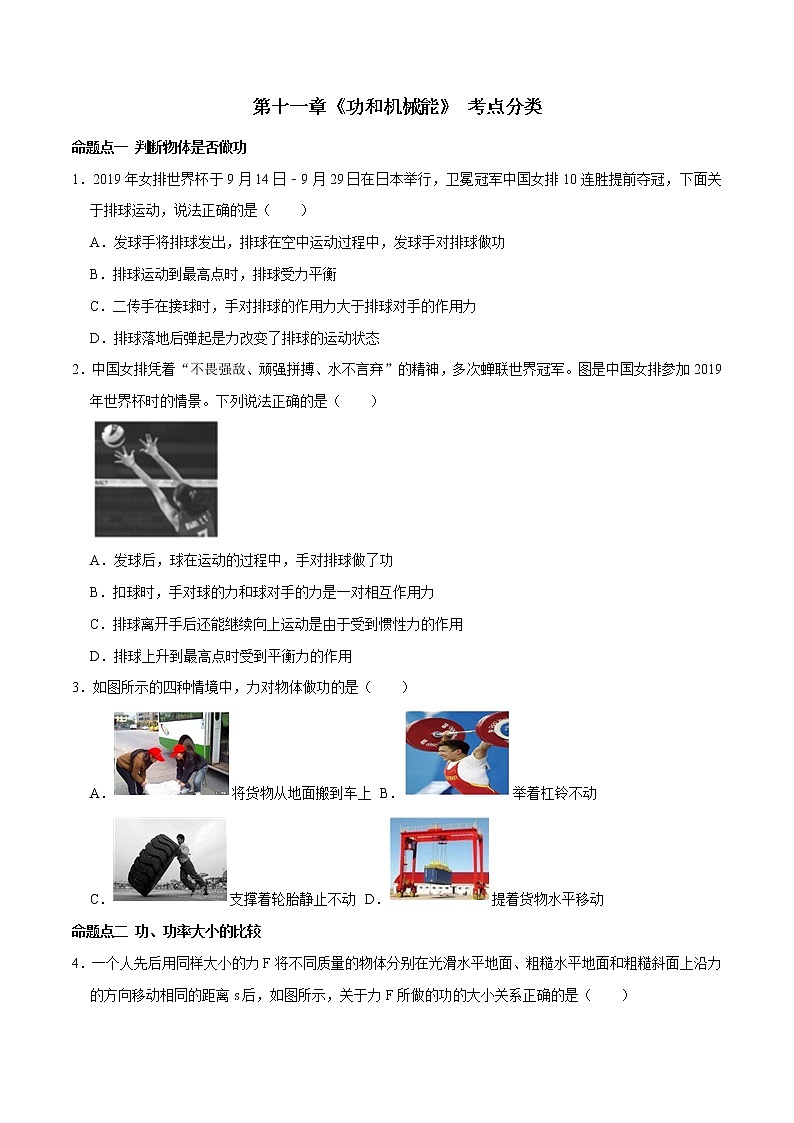 第十一章《功和机械能》 考点分类

命题点一 判断物体是否做功

1．2019年女排世界杯于9月14日－9月29日在日本举行，卫冕冠军中国女排10连胜提前夺冠，下面关于排球运动，说法正确的是（　　）

A．发球手将排球发出，排球在空中运动过程中，发球手对排球做功

B．排球运动到最高点时，排球受力平衡

C．二传手在接球时，手对排球的作用力大于排球对手的作用力

D．排球落地后弹起是力改变了排球的运动状态

2．中国女排凭着“不畏强敌、顽强拼搏、永不言弃”的精神，多次蝉联世界冠军。图是中国女排参加2019年世界杯时的情景。下列说法正确的是（　　）

A．发球后，球在运动的过程中，手对排球做了功

B．扣球时，手对球的力和球对手的力是一对相互作用力

C．排球离开手后还能继续向上运动是由于受到惯性力的作用

D．排球上升到最高点时受到平衡力的作用

3．如图所示的四种情境中，力对物体做功的是（　　）

A．将货物从地面搬到车上 B．举着杠铃不动

C．支撑着轮胎静止不动 D．提着货物水平移动

命题点二 功、功率大小的比较

4．一个人先后用同样大小的力F将不同质量的物体分别在光滑水平地面、粗糙水平地面和粗糙斜面上沿力的方向移动相同的距离s后，如图所示，关于力F所做的功的大小关系正确的是（　　）