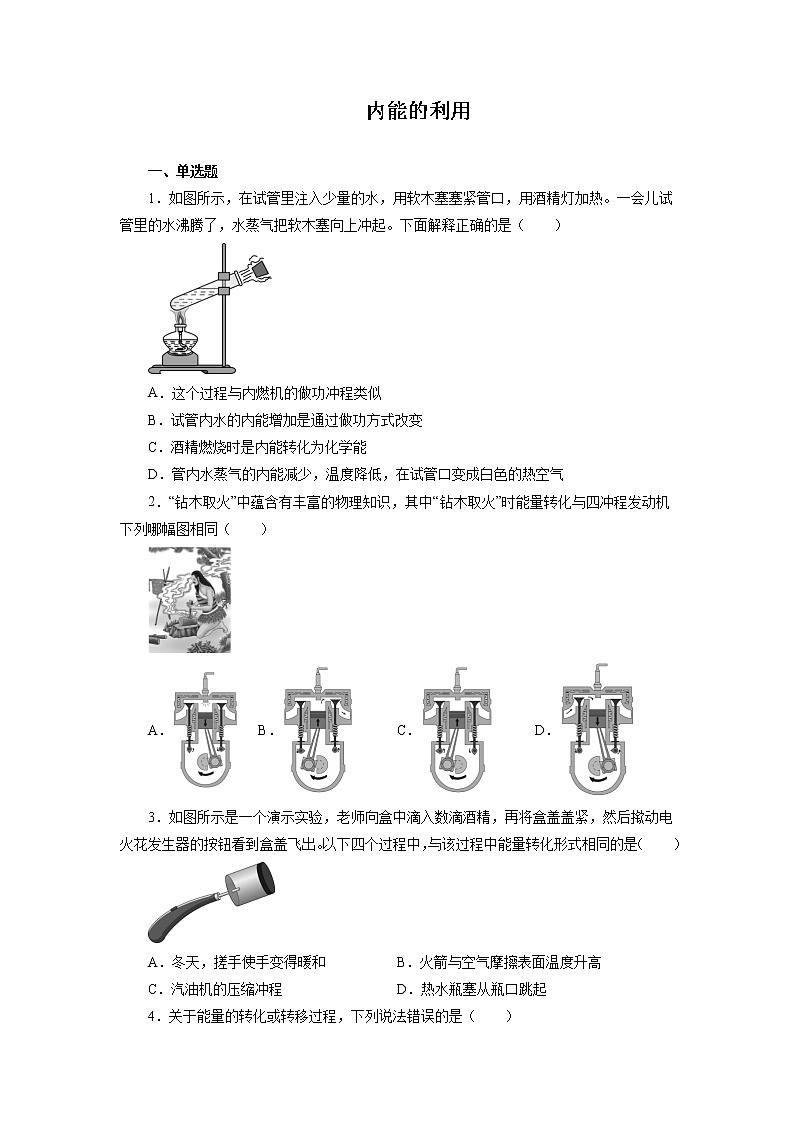 内能的利用

一、单选题

1．如图所示，在试管里注入少量的水，用软木塞塞紧管口，用酒精灯加热。一会儿试管里的水沸腾了，水蒸气把软木塞向上冲起。下面解释正确的是（　　）

A．这个过程与内燃机的做功冲程类似

B．试管内水的内能增加是通过做功方式改变

C．酒精燃烧时是内能转化为化学能

D．管内水蒸气的内能减少，温度降低，在试管口变成白色的热空气

2．“钻木取火”中蕴含有丰富的物理知识，其中“钻木取火”时能量转化与四冲程发动机下列哪幅图相同（　　）

A．　B．　C．　D．

3．如图所示是一个演示实验，老师向盒中滴入数滴酒精，再将盒盖盖紧，然后揿动电火花发生器的按钮看到盒盖飞出。以下四个过程中，与该过程中能量转化形式相同的是(　　)

A．冬天，搓手使手变得暖和　　B．火箭与空气摩擦表面温度升高

C．汽油机的压缩冲程　　D．热水瓶塞从瓶口跳起

4．关于能量的转化或转移过程，下列说法错误的是（　　）