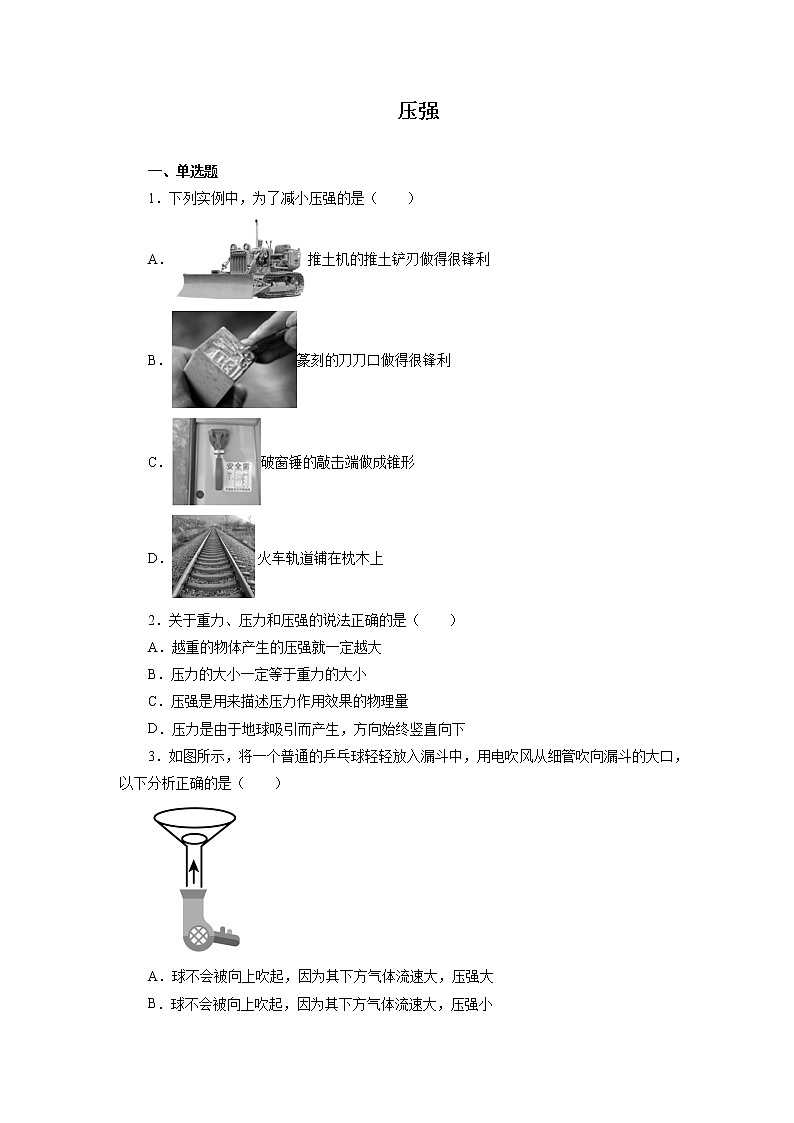 压强

一、单选题

1．下列实例中，为了减小压强的是（　　）

A．推土机的推土铲刃做得很锋利

B．篆刻的刀刀口做得很锋利

C．安全锤 破窗锤的敲击端做成锥形

D．火车轨道铺在枕木上

2．关于重力、压力和压强的说法正确的是（　　）

A．越重的物体产生的压强就一定越大

B．压力的大小一定等于重力的大小

C．压强是用来描述压力作用效果的物理量

D．压力是由于地球吸引而产生，方向始终竖直向下

3．如图所示，将一个普通的乒乓球轻轻放入漏斗中，用电吹风从细管吹向漏斗的大口，以下分析正确的是（　　）

A．球不会被向上吹起，因为其下方气体流速大，压强大

B．球不会被向上吹起，因为其下方气体流速大，压强小