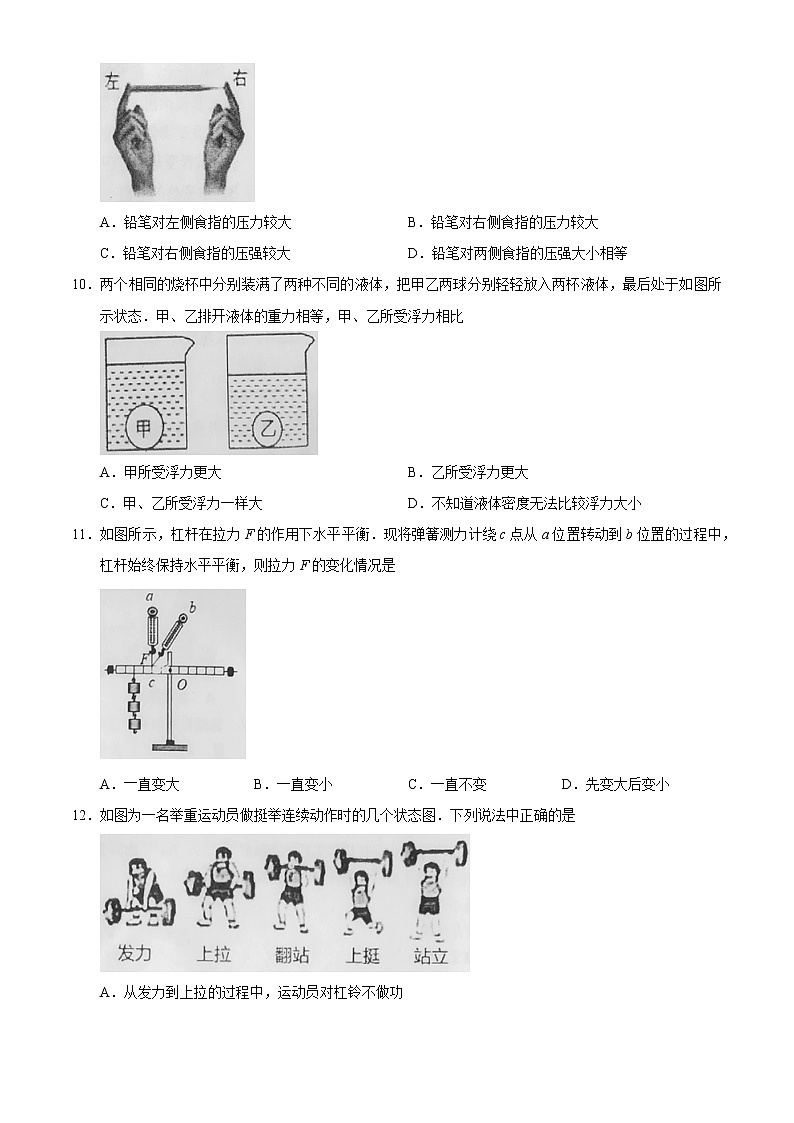 左　右

A．铅笔对左侧食指的压力较大　　B．铅笔对右侧食指的压力较大

C．铅笔对右侧食指的压强较大　　D．铅笔对两侧食指的压强大小相等

10．两个相同的烧杯中分别装满了两种不同的液体，把甲乙两球分别轻轻放入两杯液体，最后处于如图所示状态．甲、乙排开液体的重力相等，甲、乙所受浮力相比

甲　乙

A．甲所受浮力更大　　B．乙所受浮力更大

C．甲、乙所受浮力一样大　　D．不知道液体密度无法比较浮力大小

11．如图所示，杠杆在拉力 $F$ 的作用下水平平衡．现将弹簧测力计绕 $c$ 点从 $a$ 位置转动到 $b$ 位置的过程中，杠杆始终保持水平平衡，则拉力 $F$ 的变化情况是

a　b　F　c　O

A．一直变大　　B．一直变小　　C．一直不变　　D．先变大后变小

12．如图为一名举重运动员做挺举连续动作时的几个状态图．下列说法中正确的是

发力　上拉　翻站　上挺　站立

A．从发力到上拉的过程中，运动员对杠铃不做功