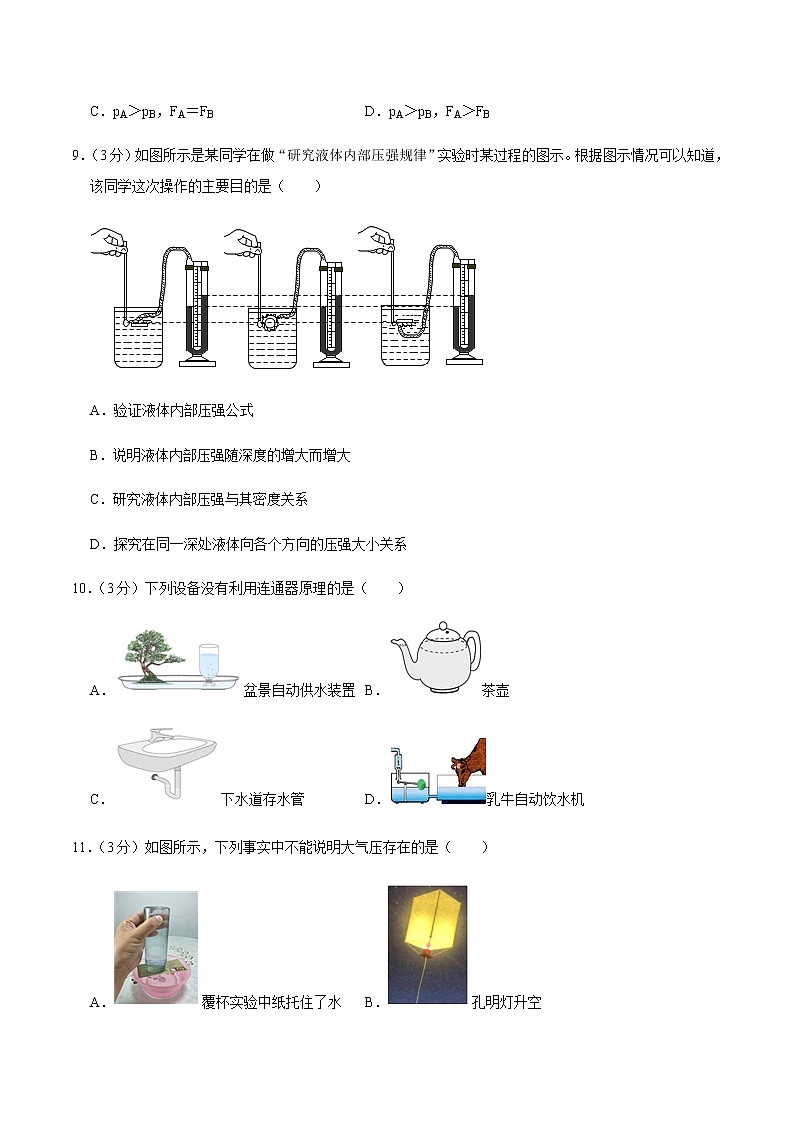 C．$p_A>p_B$，$F_A=F_B$　　D．$p_A>p_B$，$F_A>F_B$

9．（3分）如图所示是某同学在做“研究液体内部压强规律”实验时某过程的图示。根据图示情况可以知道，该同学这次操作的主要目的是（　　）

A．验证液体内部压强公式

B．说明液体内部压强随深度的增大而增大

C．研究液体内部压强与其密度关系

D．探究在同一深处液体向各个方向的压强大小关系

10．（3分）下列设备没有利用连通器原理的是（　　）

A．盆景自动供水装置　B．茶壶

C．下水道存水管　D．乳牛自动饮水机

11．（3分）如图所示，下列事实中不能说明大气压存在的是（　　）

A．覆杯实验中纸托住了水　B．孔明灯升空