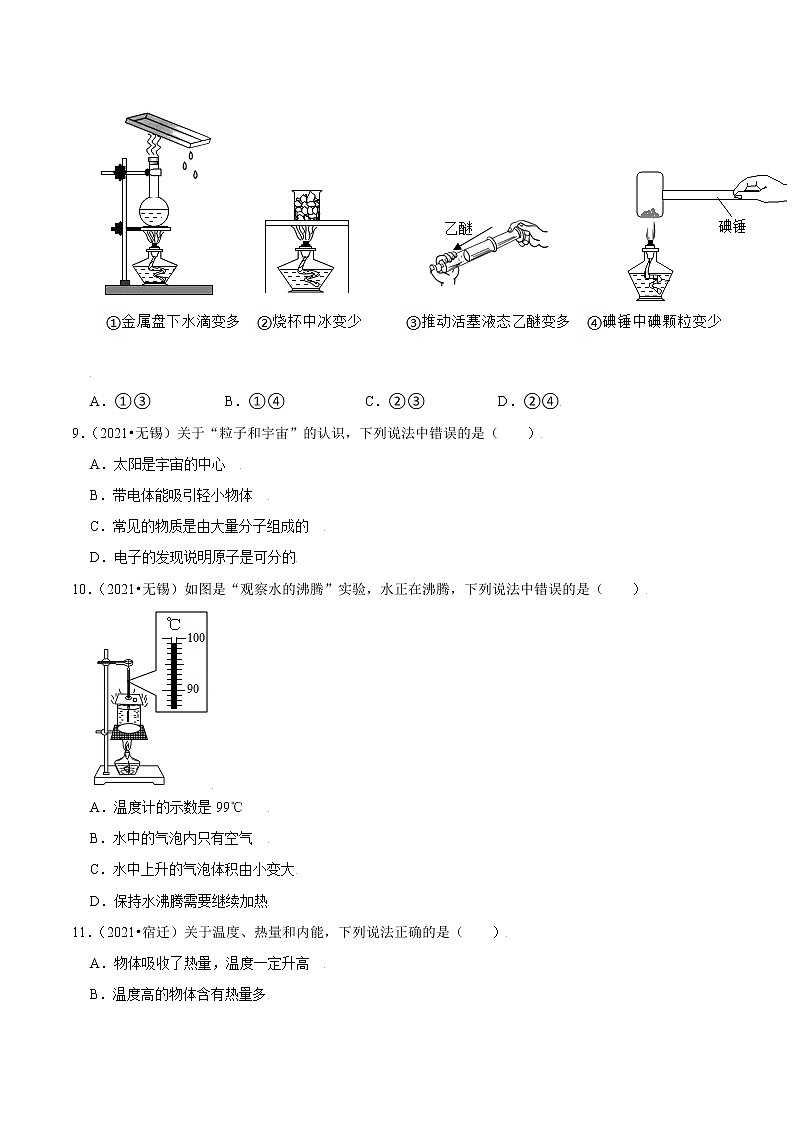 乙醚

碘锤

①金属盘下水滴变多　②烧杯中冰变少　③推动活塞液态乙醚变多　④碘锤中碘颗粒变少

A．①③　B．①④　C．②③　D．②④

9．（2021•无锡）关于“粒子和宇宙”的认识，下列说法中错误的是（　　）

A．太阳是宇宙的中心

B．带电体能吸引轻小物体

C．常见的物质是由大量分子组成的

D．电子的发现说明原子是可分的

10．（2021•无锡）如图是“观察水的沸腾”实验，水正在沸腾，下列说法中错误的是（　　）

℃

100

90

A．温度计的示数是 99℃

B．水中的气泡内只有空气

C．水中上升的气泡体积由小变大

D．保持水沸腾需要继续加热

11．（2021•宿迁）关于温度、热量和内能，下列说法正确的是（　　）

A．物体吸收了热量，温度一定升高

B．温度高的物体含有热量多