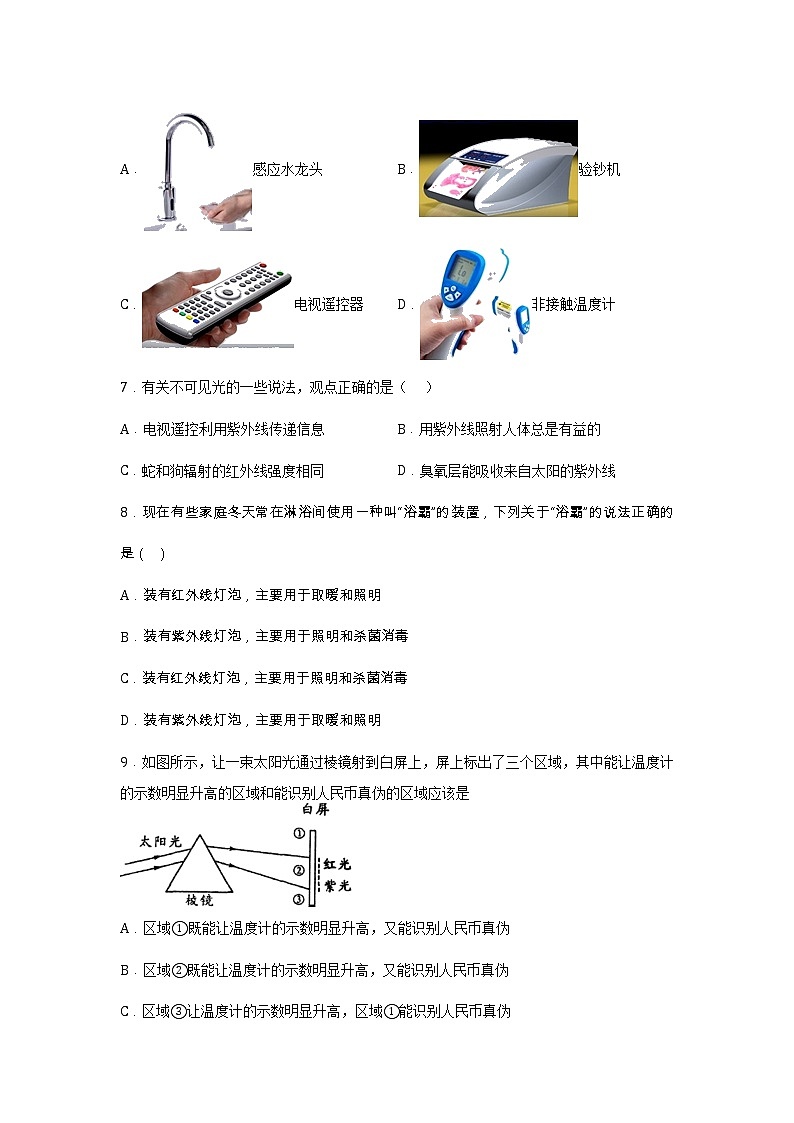 A．感应水龙头　　B．验钞机

C．电视遥控器　　D．非接触温度计

7．有关不可见光的一些说法，观点正确的是（　）

A．电视遥控利用紫外线传递信息　　B．用紫外线照射人体总是有益的

C．蛇和狗辐射的红外线强度相同　　D．臭氧层能吸收来自太阳的紫外线

8．现在有些家庭冬天常在淋浴间使用一种叫“浴霸”的装置，下列关于“浴霸”的说法正确的是（　）

A．装有红外线灯泡，主要用于取暖和照明

B．装有紫外线灯泡，主要用于照明和杀菌消毒

C．装有红外线灯泡，主要用于照明和杀菌消毒

D．装有紫外线灯泡，主要用于取暖和照明

9．如图所示，让一束太阳光通过棱镜射到白屏上，屏上标出了三个区域，其中能让温度计的示数明显升高的区域和能识别人民币真伪的区域应该是

白屏
太阳光
①
②
③
红光
紫光
棱镜

A．区域①既能让温度计的示数明显升高，又能识别人民币真伪

B．区域②既能让温度计的示数明显升高，又能识别人民币真伪

C．区域③让温度计的示数明显升高，区域①能识别人民币真伪