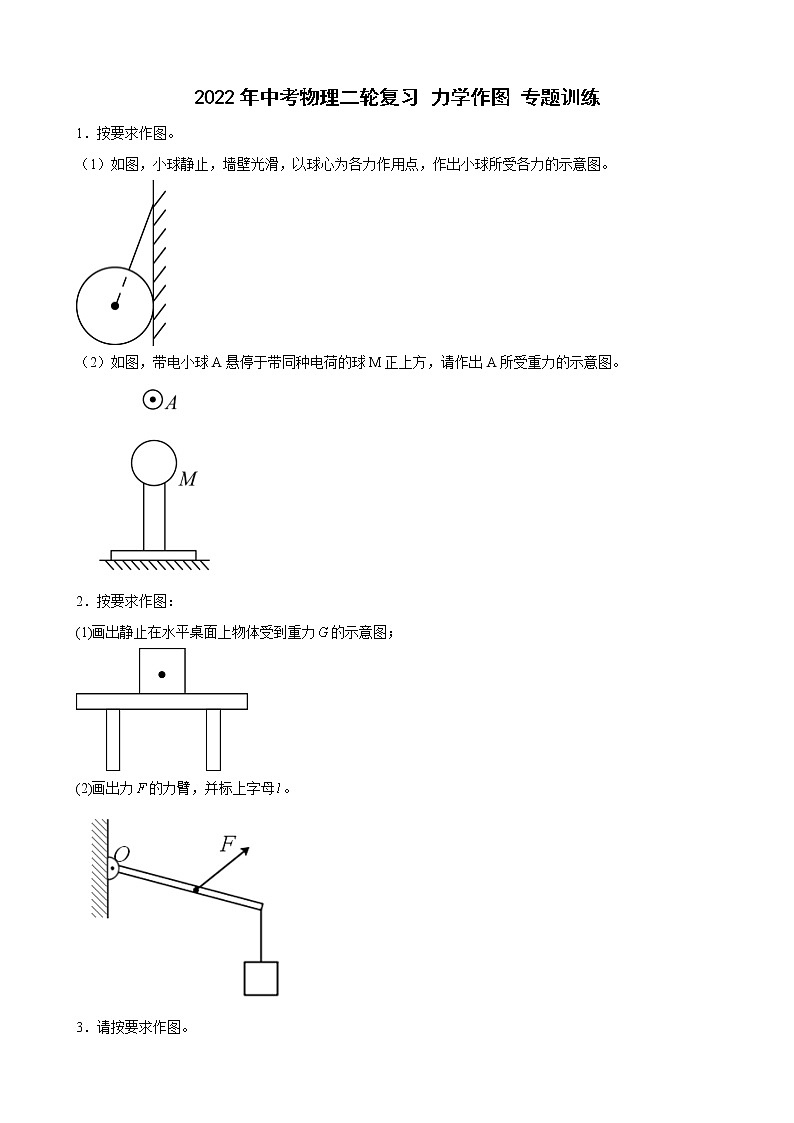 2022年中考物理二轮复习 力学作图 专题训练

1．按要求作图。

（1）如图，小球静止，墙壁光滑，以球心为各力作用点，作出小球所受各力的示意图。

（2）如图，带电小球A悬停于带同种电荷的球M正上方，请作出A所受重力的示意图。

$A$

$M$

2．按要求作图：

(1)画出静止在水平桌面上物体受到重力$G$的示意图；

(2)画出力$F$的力臂，并标上字母$l$。

$O$

$F$

3．请按要求作图。