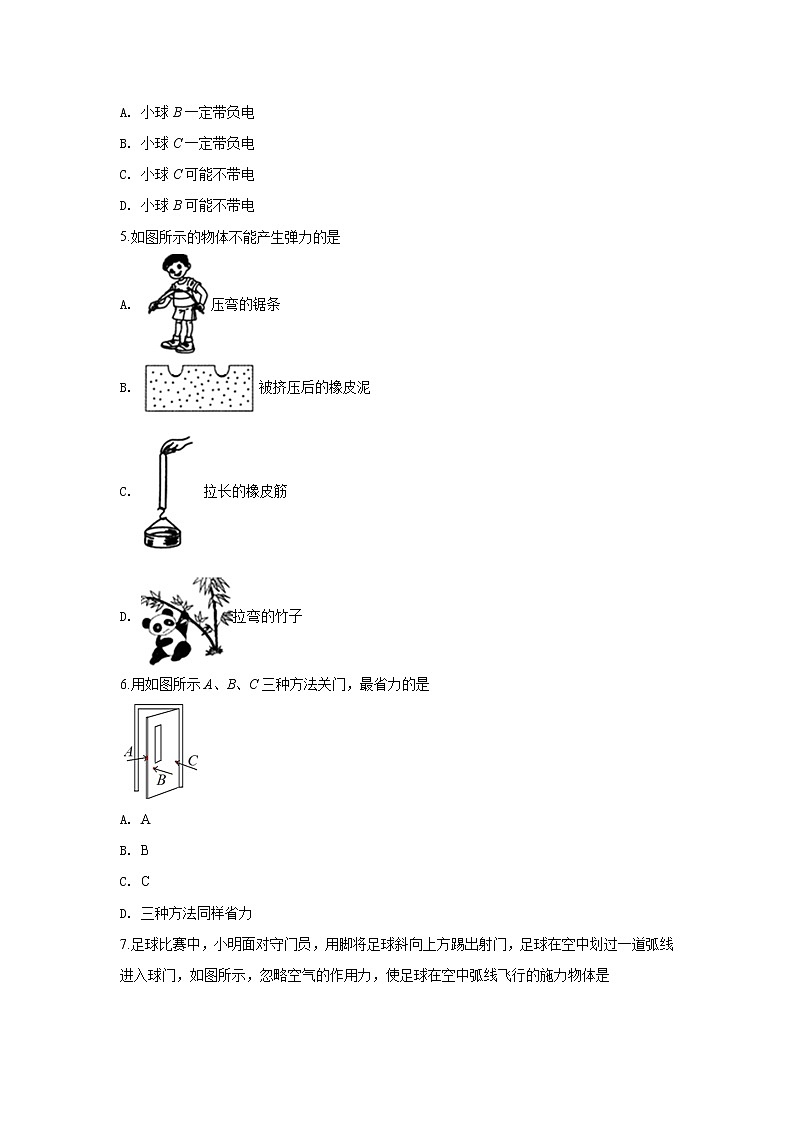 A. 小球 $B$ 一定带负电

B. 小球 $C$ 一定带负电

C. 小球 $C$ 可能不带电

D. 小球 $B$ 可能不带电

5.如图所示的物体不能产生弹力的是

A. 压弯的锯条

B. 被挤压后的橡皮泥

C. 拉长的橡皮筋

D. 拉弯的竹子

6.用如图所示 $A$、$B$、$C$ 三种方法关门，最省力的是

$A$ $B$ $C$

A. A

B. B

C. C

D. 三种方法同样省力

7.足球比赛中，小明面对守门员，用脚将足球斜向上方踢出射门，足球在空中划过一道弧线进入球门，如图所示，忽略空气的作用力，使足球在空中弧线飞行的施力物体是