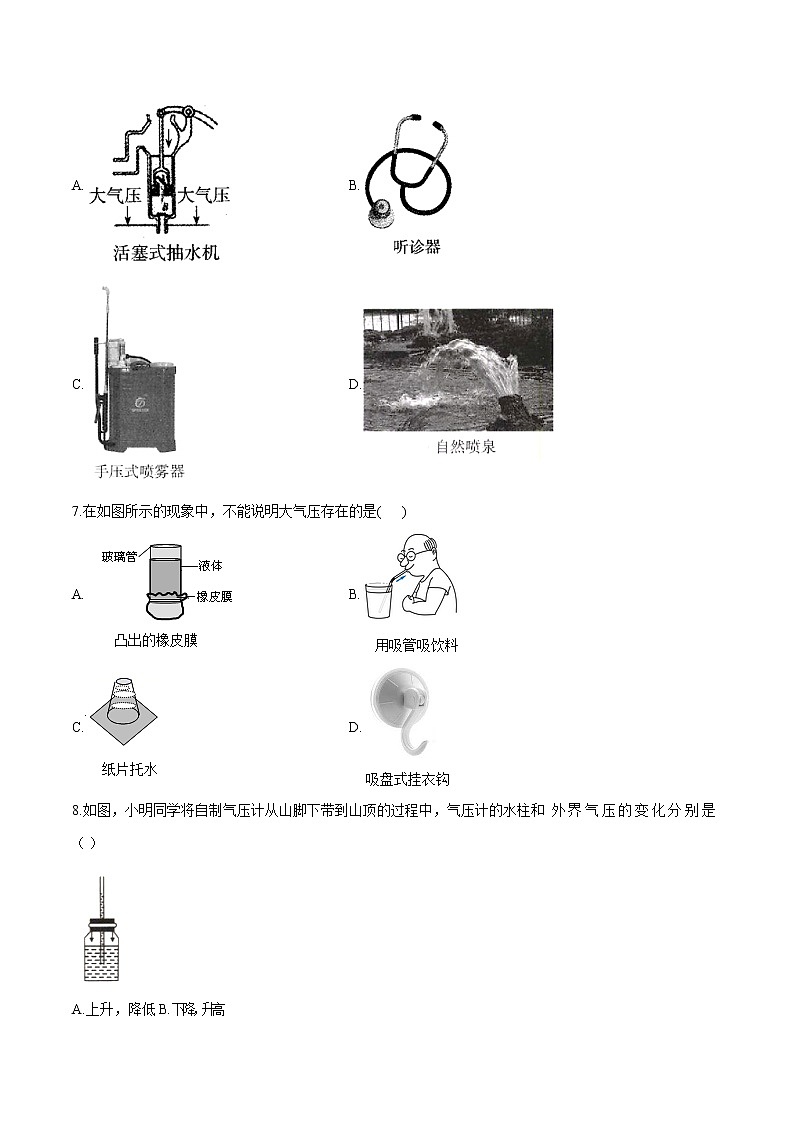 A. 大气压 大气压
活塞式抽水机

B.
听诊器

C.
手压式喷雾器

D.
自然喷泉

7.在如图所示的现象中，不能说明大气压存在的是(　)

A. 玻璃管 液体 橡皮膜
凸出的橡皮膜

B.
用吸管吸饮料

C.
纸片托水

D.
吸盘式挂衣钩

8.如图，小明同学将自制气压计从山脚下带到山顶的过程中，气压计的水柱和 外界气压的变化分别是（ ）

A.上升，降低 B.下降, 升高