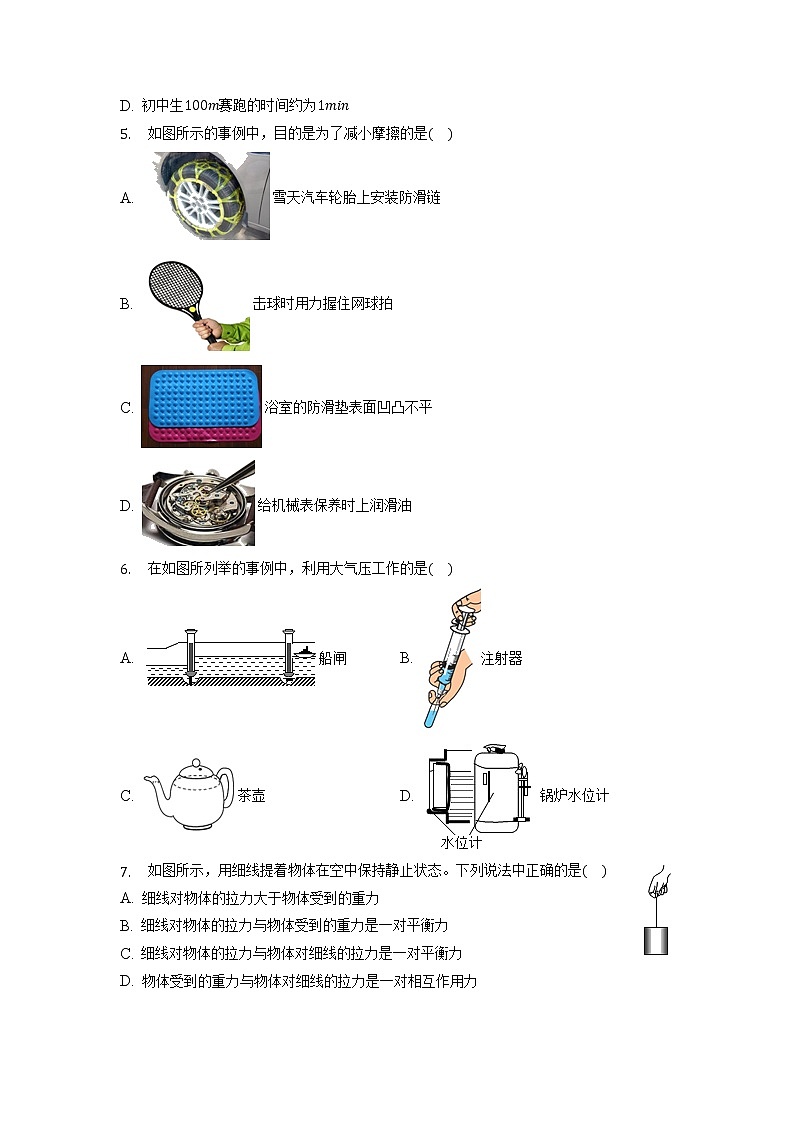 D. 初中生$100m$赛跑的时间约为$1min$

5. 如图所示的事例中，目的是为了减小摩擦的是(    )

A. 雪天汽车轮胎上安装防滑链

B. 击球时用力握住网球拍

C. 浴室的防滑垫表面凹凸不平

D. 给机械表保养时上润滑油

6. 在如图所列举的事例中，利用大气压工作的是(    )

A. 船闸

B. 注射器

C. 茶壶

D. 锅炉水位计

水位计

7. 如图所示，用细线提着物体在空中保持静止状态。下列说法中正确的是(    )

A. 细线对物体的拉力大于物体受到的重力

B. 细线对物体的拉力与物体受到的重力是一对平衡力

C. 细线对物体的拉力与物体对细线的拉力是一对平衡力

D. 物体受到的重力与物体对细线的拉力是一对相互作用力