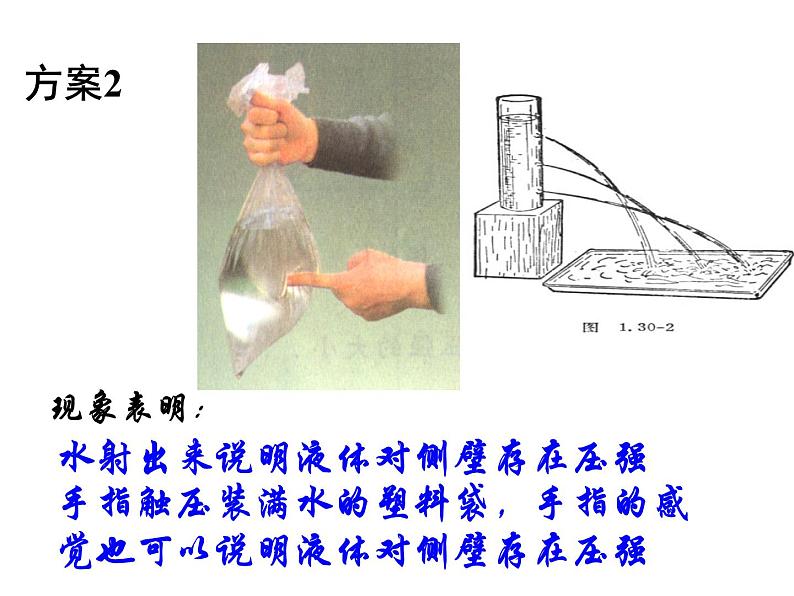 方案2

图 1.30-2

现象表明：

水射出来说明液体对侧壁存在压强
手指触压装满水的塑料袋，手指的感觉也可以说明液体对侧壁存在压强