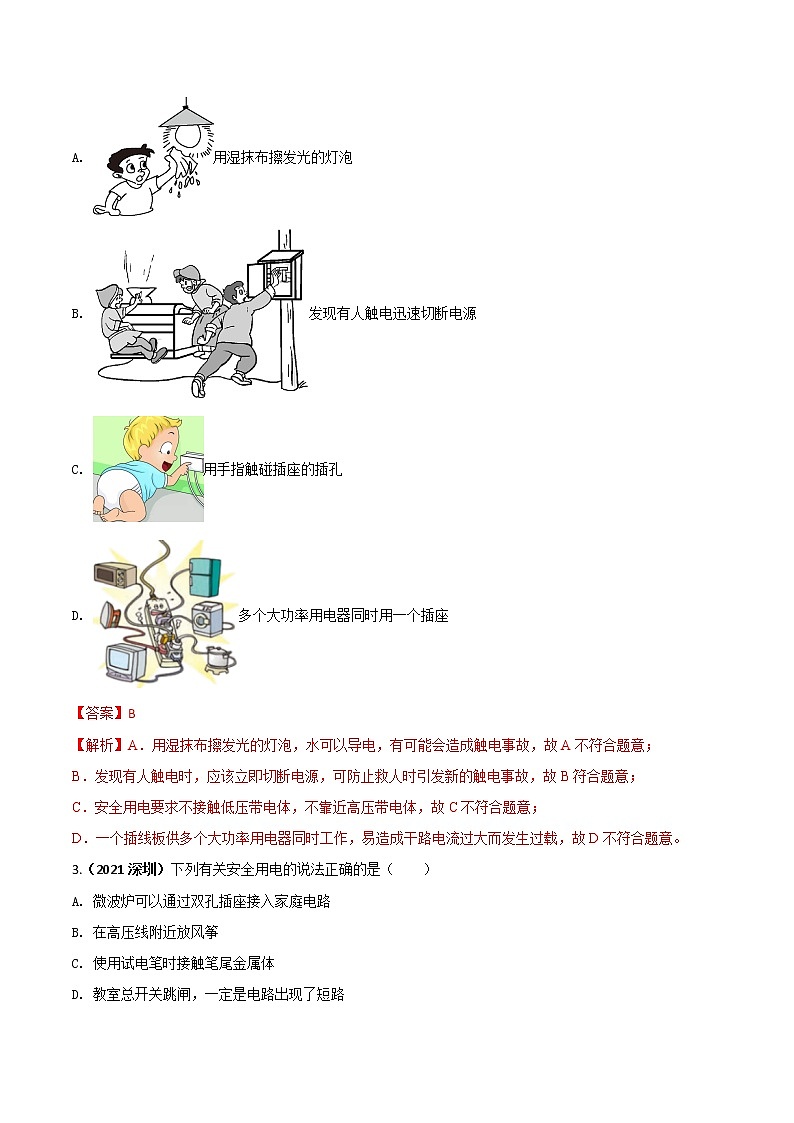 A. 用湿抹布擦发光的灯泡

B. 发现有人触电迅速切断电源

C. 用手指触碰插座的插孔

D. 多个大功率用电器同时用一个插座

【答案】B

【解析】A．用湿抹布擦发光的灯泡，水可以导电，有可能会造成触电事故，故 A 不符合题意；

B．发现有人触电时，应该立即切断电源，可防止救人时引发新的触电事故，故 B 符合题意；

C．安全用电要求不接触低压带电体，不靠近高压带电体，故 C 不符合题意；

D．一个插线板供多个大功率用电器同时工作，易造成干路电流过大而发生过载，故 D 不符合题意。

3.（2021 深圳）下列有关安全用电的说法正确的是（　　）

A. 微波炉可以通过双孔插座接入家庭电路

B. 在高压线附近放风筝

C. 使用试电笔时接触笔尾金属体

D. 教室总开关跳闸，一定是电路出现了短路