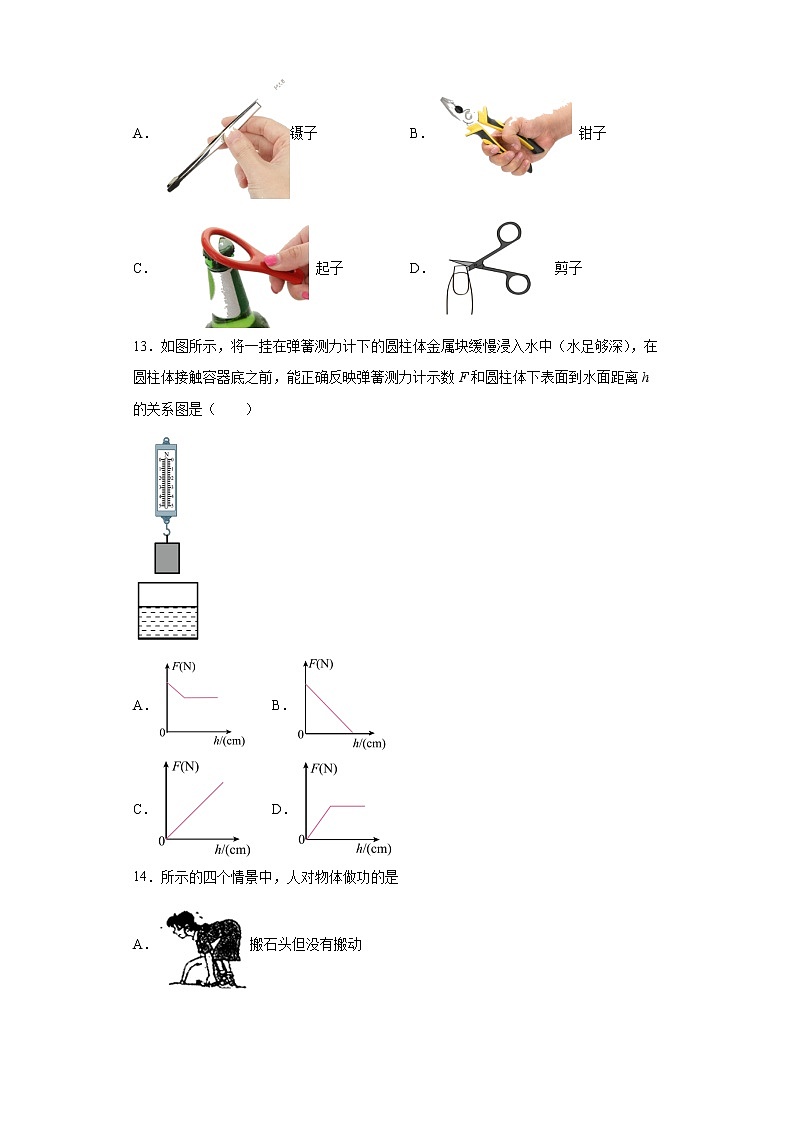 A． 镊子

B． 钳子

C． 起子

D． 剪子

13．如图所示，将一挂在弹簧测力计下的圆柱体金属块缓慢浸入水中（水足够深），在圆柱体接触容器底之前，能正确反映弹簧测力计示数 $F$ 和圆柱体下表面到水面距离 $h$ 的关系图是（　　）

N

A． $F$(N) 0 $h$/(cm)

B． $F$(N) 0 $h$/(cm)

C． $F$(N) 0 $h$/(cm)

D． $F$(N) 0 $h$/(cm)

14．所示的四个情景中，人对物体做功的是

A． 搬石头但没有搬动